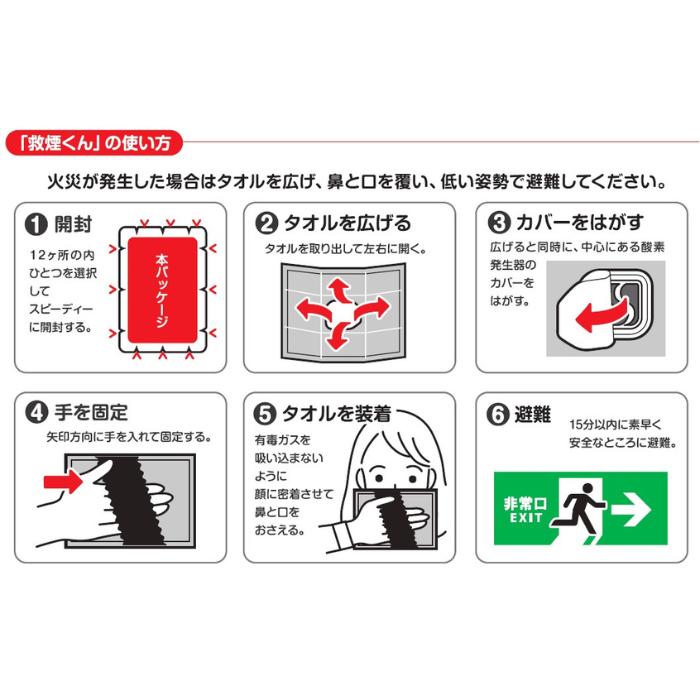 「救煙くん」の使い方

火災が発生した場合はタオルを広げ、鼻と口を覆い、低い姿勢で避難してください。

❶ 開封

12ヶ所の内ひとつを選択してスピーディーに開封する。

本パッケージ

❷ タオルを広げる

タオルを取り出して左右に開く。

❸ カバーをはがす

広げると同時に、中心にある酸素発生器のカバーをはがす。

❹ 手を固定

矢印方向に手を入れて固定する。

❺ タオルを装着

有毒ガスを吸い込まないように顔に密着させて鼻と口をおさえる。

❻ 避難

15分以内に素早く安全なところに避難。

非常口
EXIT