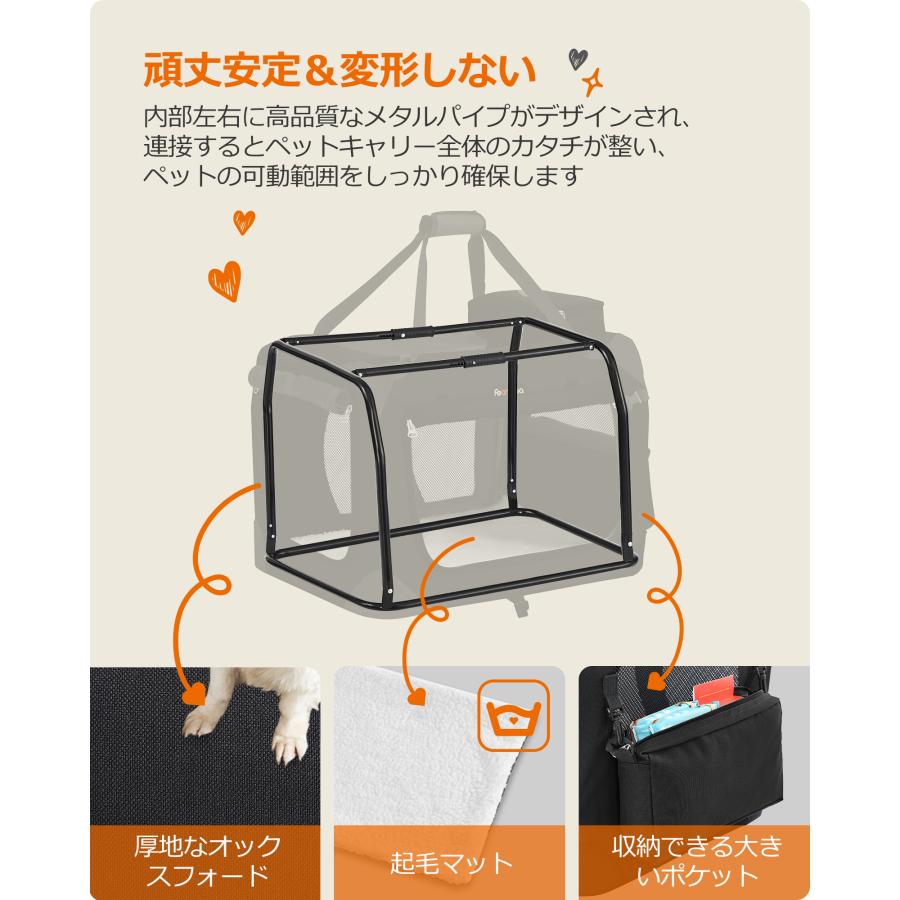 頑丈安定＆変形しない

内部左右に高品質なメタルパイプがデザインされ、連接するとペットキャリー全体のカタチが整い、ペットの可動範囲をしっかり確保します

厚地なオックスフォード

起毛マット

収納できる大きいポケット