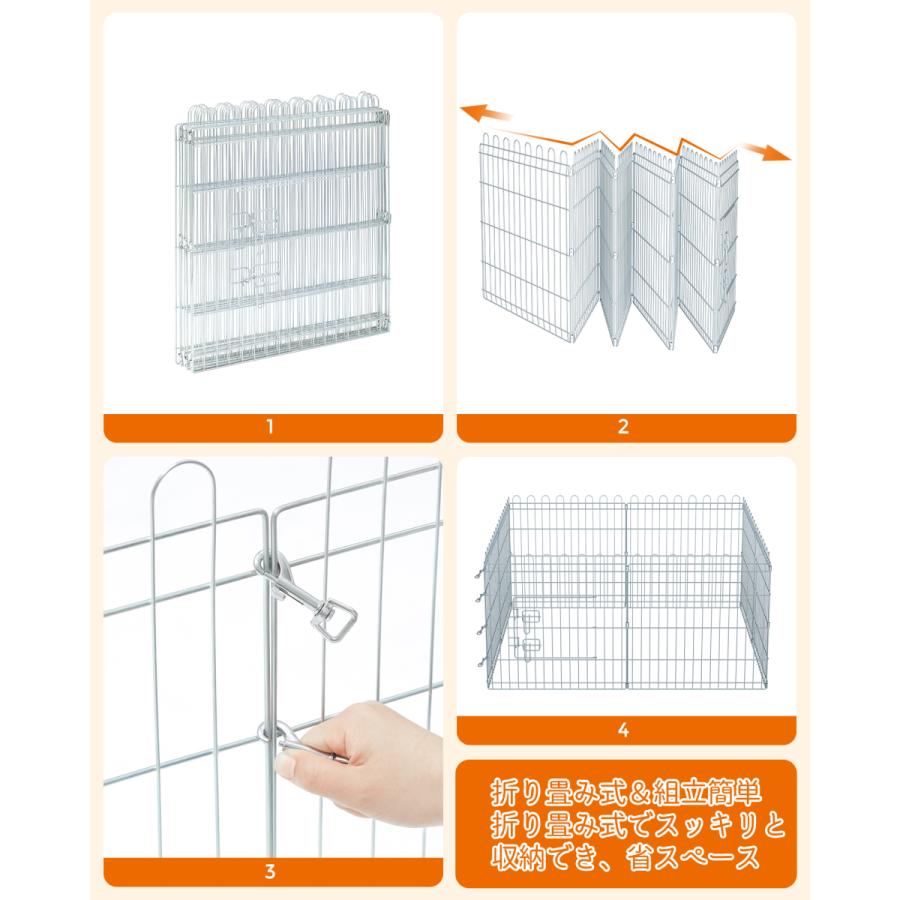 1

2

3

4

折り畳み式＆組立簡単
折り畳み式でスッキリと収納でき、省スペース