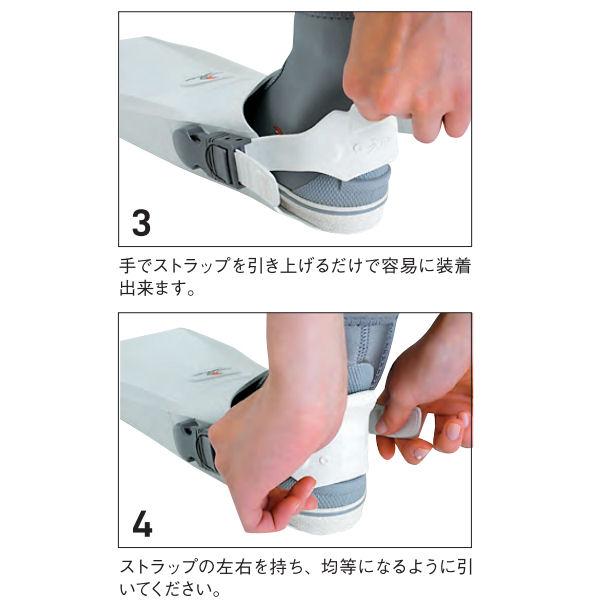 3

手でストラップを引き上げるだけで容易に装着出来ます。

4

ストラップの左右を持ち、均等になるように引いてください。