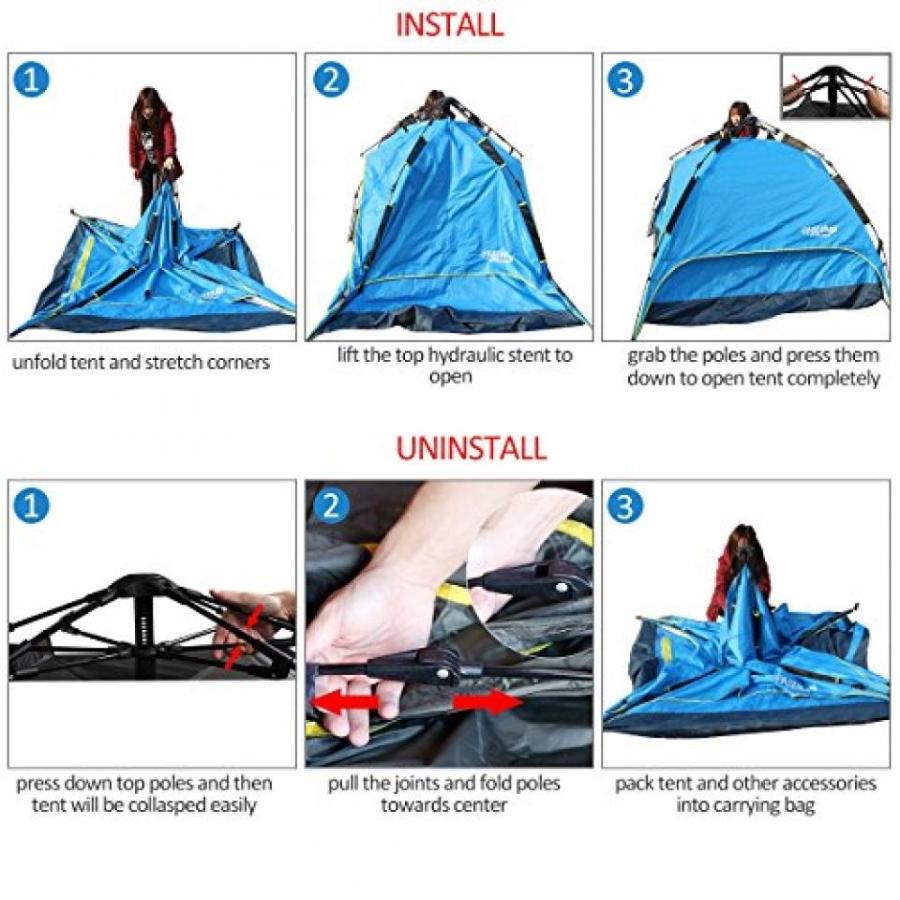 INSTALL

1

unfold tent and stretch corners

2

lift the top hydraulic stent to open

3

grab the poles and press them down to open tent completely

UNINSTALL

1

press down top poles and then tent will be collasped easily

2

pull the joints and fold poles towards center

3

pack tent and other accessories into carrying bag