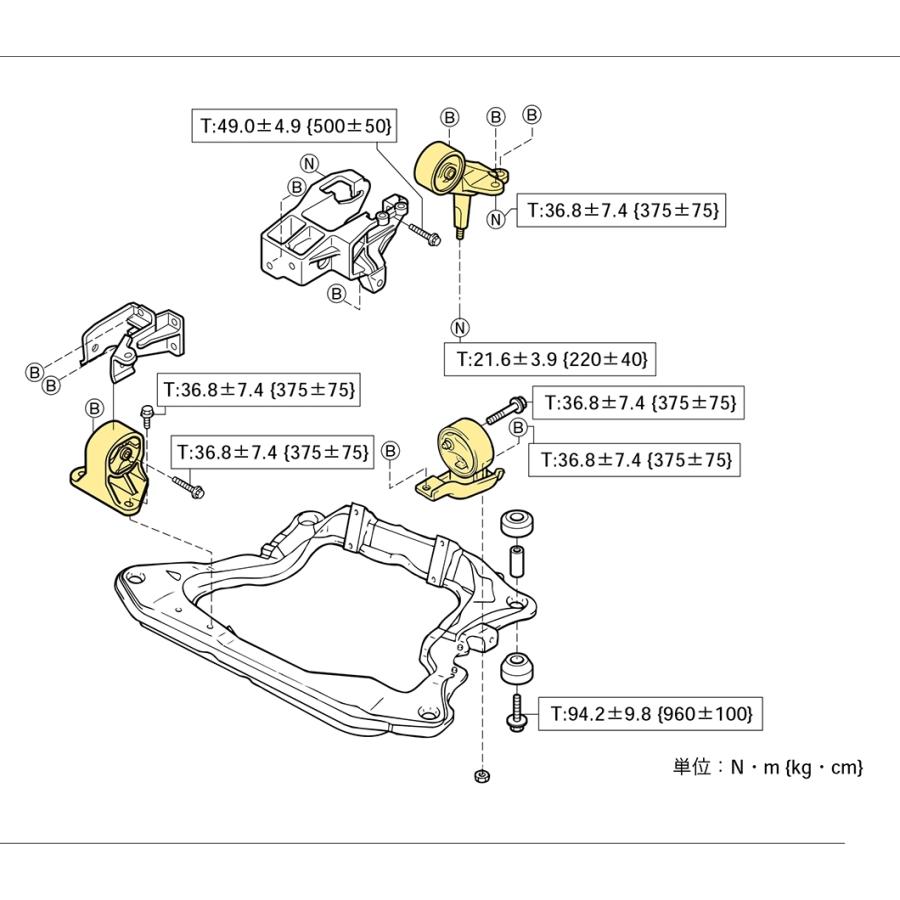 T:49.0±4.9 {500±50}

B B B

N

B

N T:36.8±7.4 {375±75}

B

N

T:21.6±3.9 {220±40}

B B

T:36.8±7.4 {375±75}

B

T:36.8±7.4 {375±75}

T:36.8±7.4 {375±75}

B

B

T:36.8±7.4 {375±75}

T:94.2±9.8 {960±100}

単位：N・m {kg・cm}