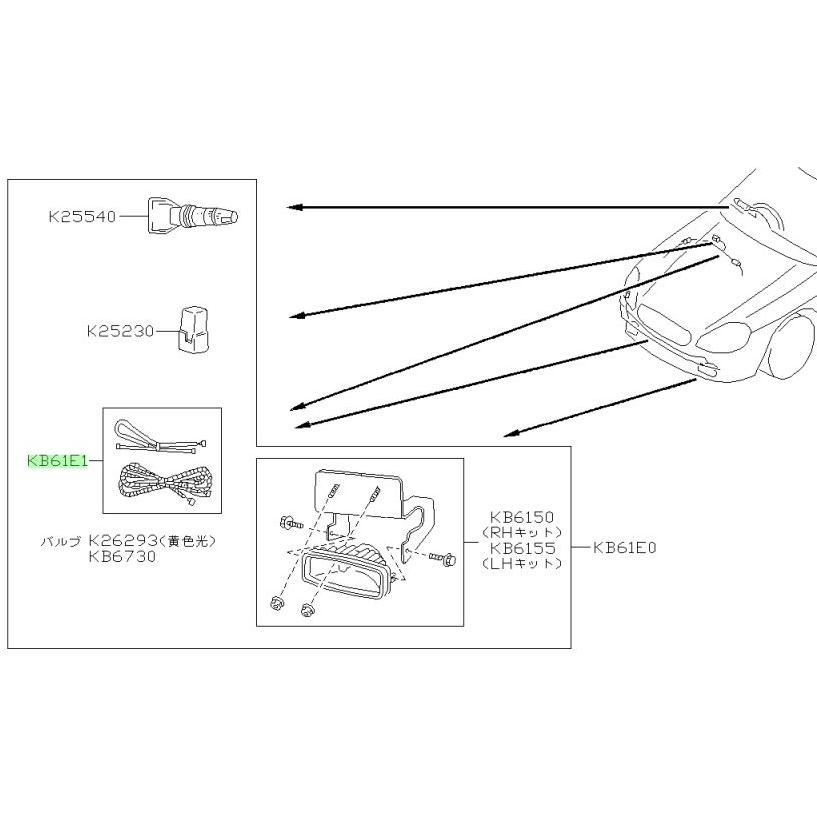 K25540

K25230

KB61E1

バルブ K26293(黄色光)
KB6730

KB6150
(RHキット)
KB6155
(LHキット)

KB61E0