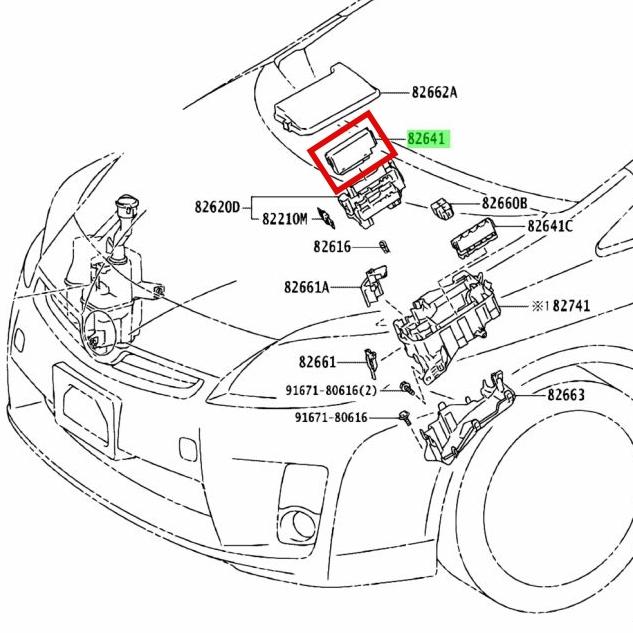 82662A
82641
82620D
82210M
82660B
82641C
82616
82661A
※1 82741
82661
91671-80616(2)
82663
91671-80616