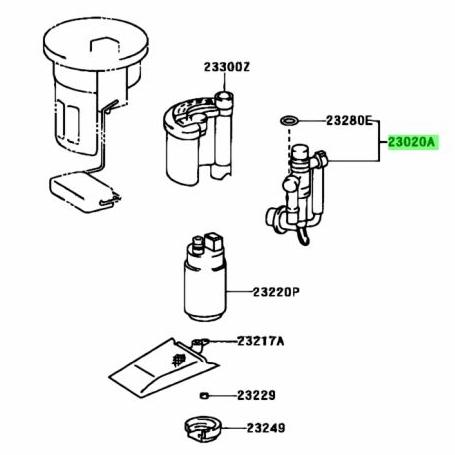 23300Z
23280E
23020A
23220P
23217A
23229
23249