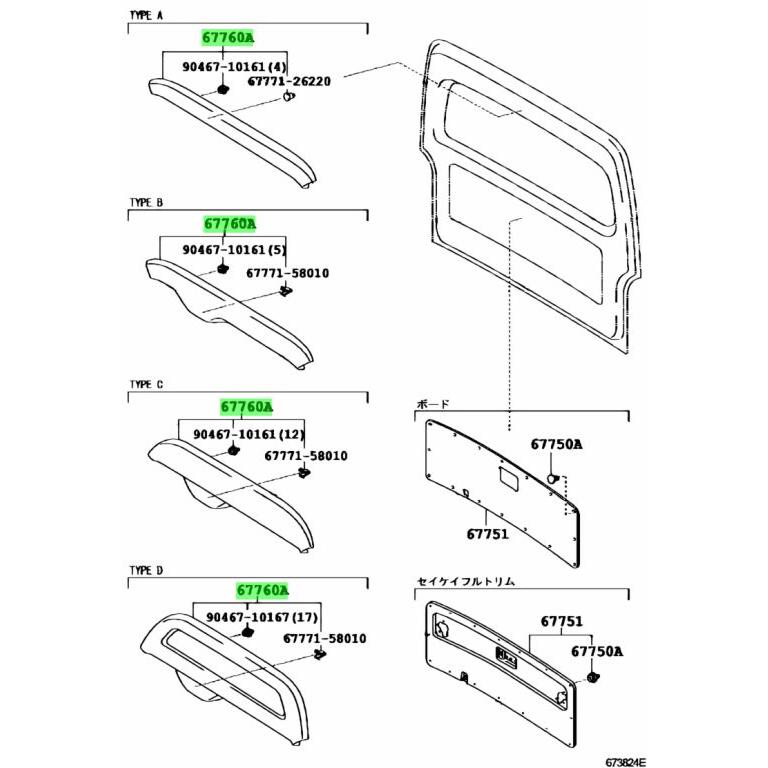 TYPE A

67760A

90467-10161(4)

67771-26220

TYPE B

67760A

90467-10161(5)

67771-58010

TYPE C

67760A

90467-10161(12)

67771-58010

TYPE D

67760A

90467-10167(17)

67771-58010

ボード

67750A

67751

セイケイフルトリム

67751

67750A

673824E