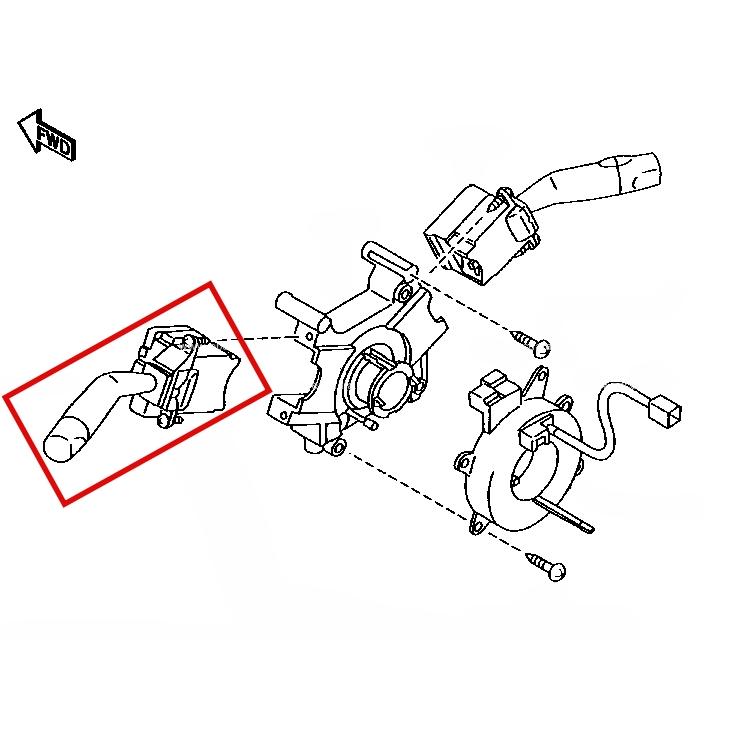 FWD