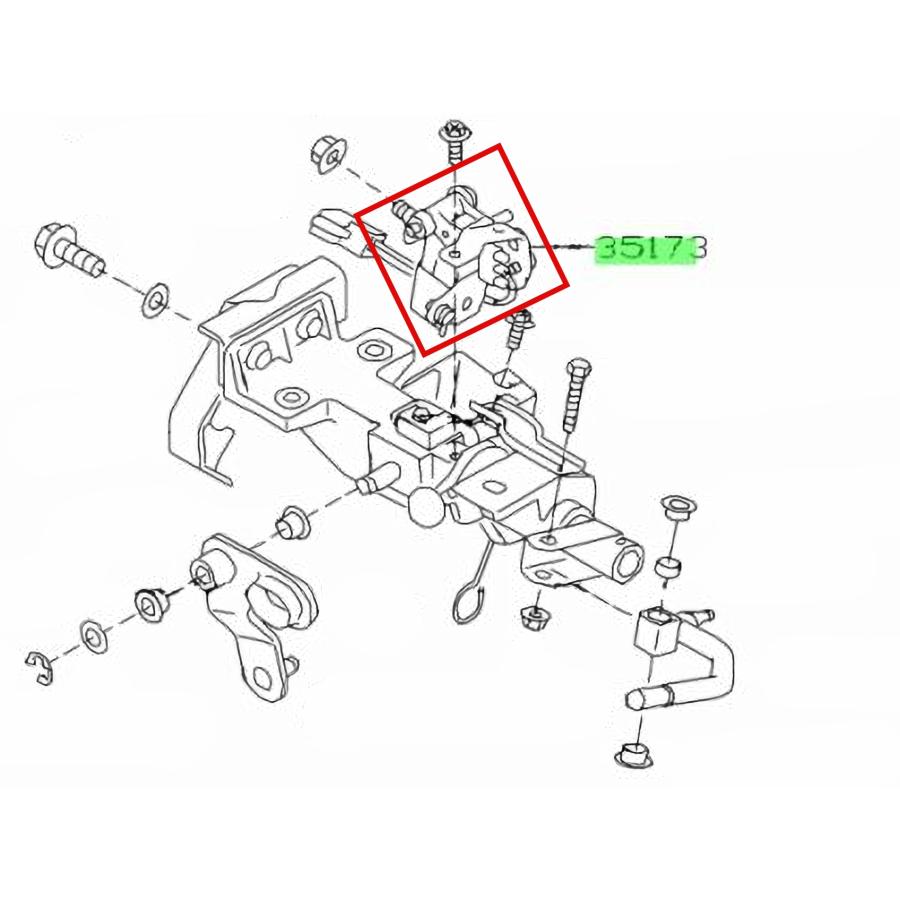 35173