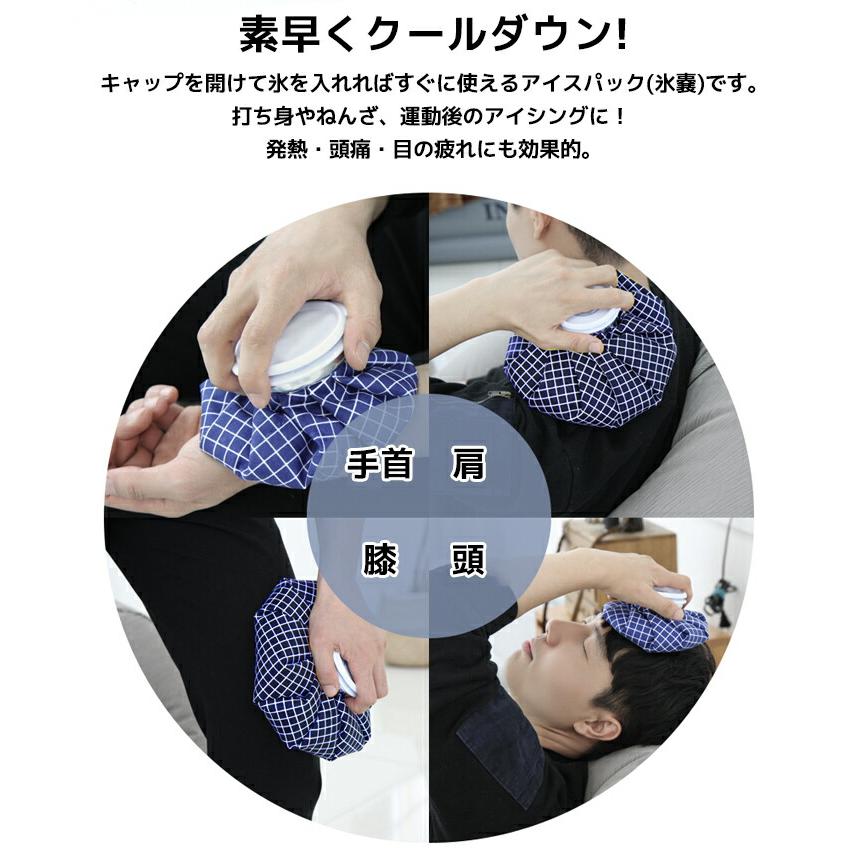 素早くクールダウン!

キャップを開けて氷を入れればすぐに使えるアイスパック(氷嚢)です。
打ち身やねんざ、運動後のアイシングに！
発熱・頭痛・目の疲れにも効果的。

手首 肩

膝 頭