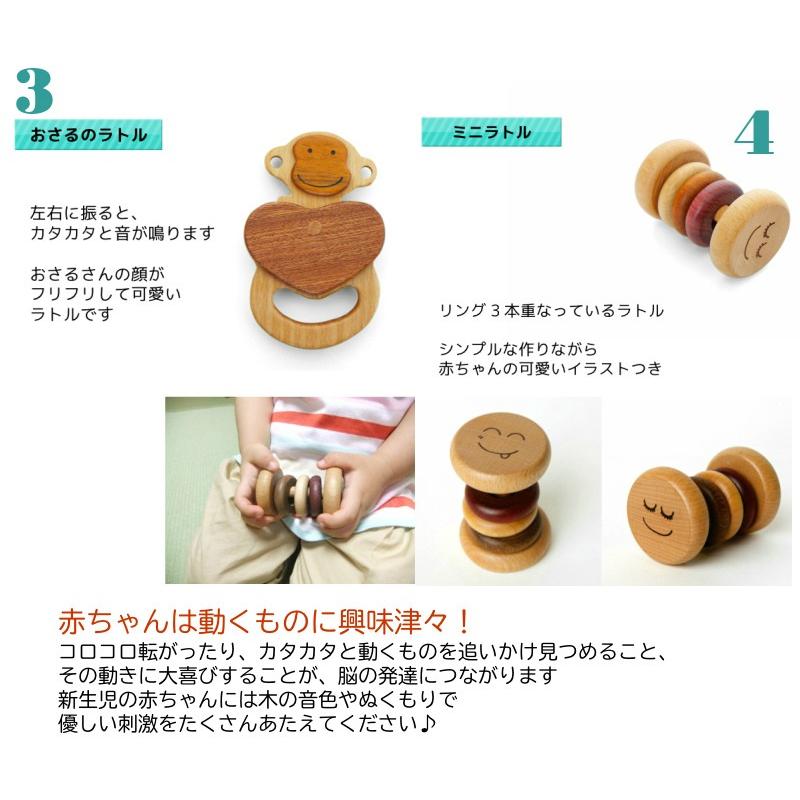 3

おさるのラトル

左右に振ると、
カタカタと音が鳴ります

おさるさんの顔が
フリフリして可愛い
ラトルです

ミニラトル

4

リング３本重なっているラトル

シンプルな作りながら
赤ちゃんの可愛いイラストつき

赤ちゃんは動くものに興味津々！

コロコロ転がったり、カタカタと動くものを追いかけ見つめること、
その動きに大喜びすることが、脳の発達につながります
新生児の赤ちゃんには木の音色やぬくもりで
優しい刺激をたくさんあたえてください♪