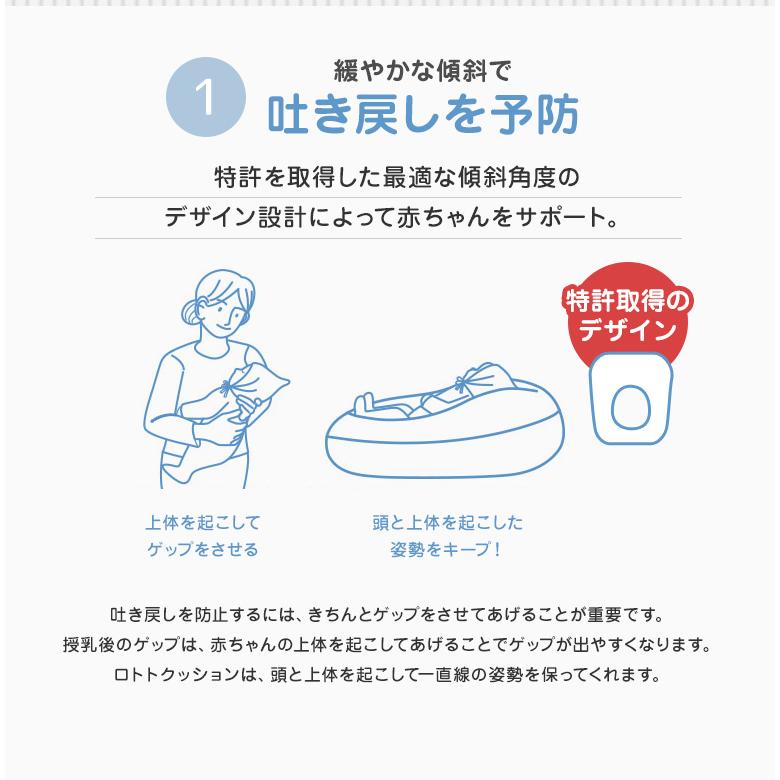 1

緩やかな傾斜で

吐き戻しを予防

特許を取得した最適な傾斜角度の

デザイン設計によって赤ちゃんをサポート。

特許取得のデザイン

上体を起こして
ゲップをさせる

頭と上体を起こした
姿勢をキープ！

吐き戻しを防止するには、きちんとゲップをさせてあげることが重要です。
授乳後のゲップは、赤ちゃんの上体を起こしてあげることでゲップが出やすくなります。
ロトトクッションは、頭と上体を起こして一直線の姿勢を保ってくれます。