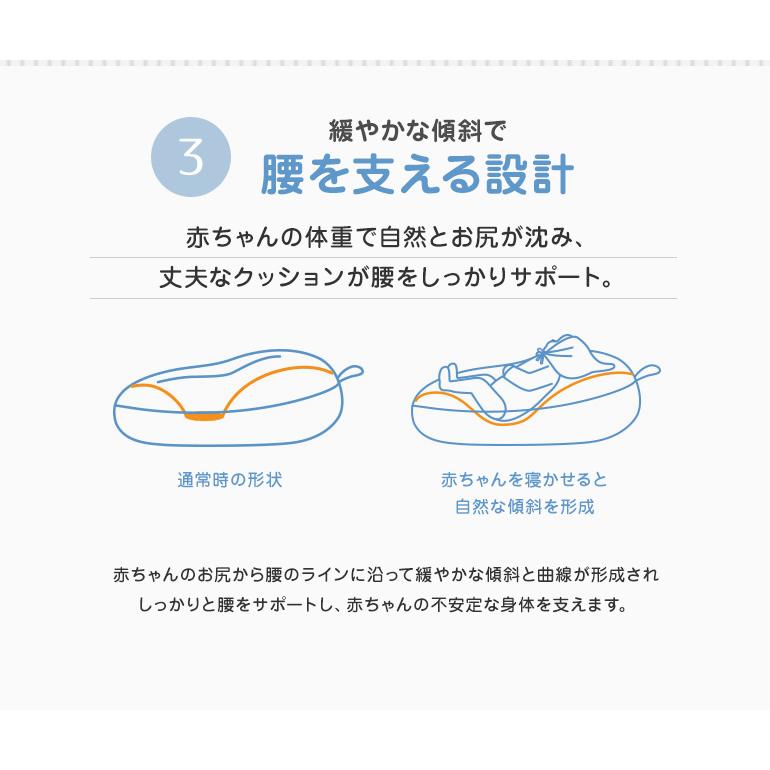 3

緩やかな傾斜で
腰を支える設計

赤ちゃんの体重で自然とお尻が沈み、
丈夫なクッションが腰をしっかりサポート。

通常時の形状

赤ちゃんを寝かせると
自然な傾斜を形成

赤ちゃんのお尻から腰のラインに沿って緩やかな傾斜と曲線が形成され
しっかりと腰をサポートし、赤ちゃんの不安定な身体を支えます。