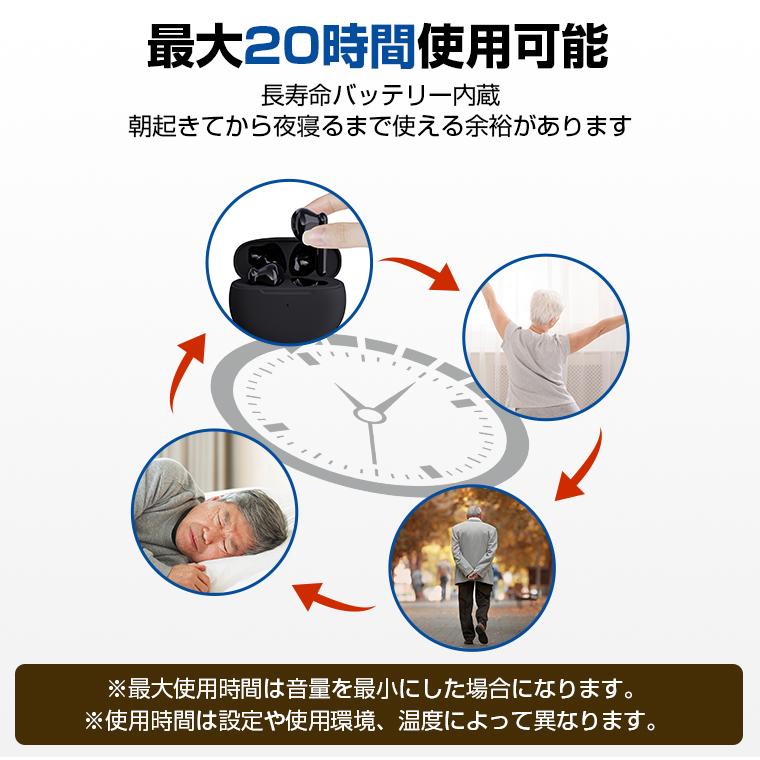 最大20時間使用可能

長寿命バッテリー内蔵
朝起きてから夜寝るまで使える余裕があります

※最大使用時間は音量を最小にした場合になります。
※使用時間は設定や使用環境、温度によって異なります。