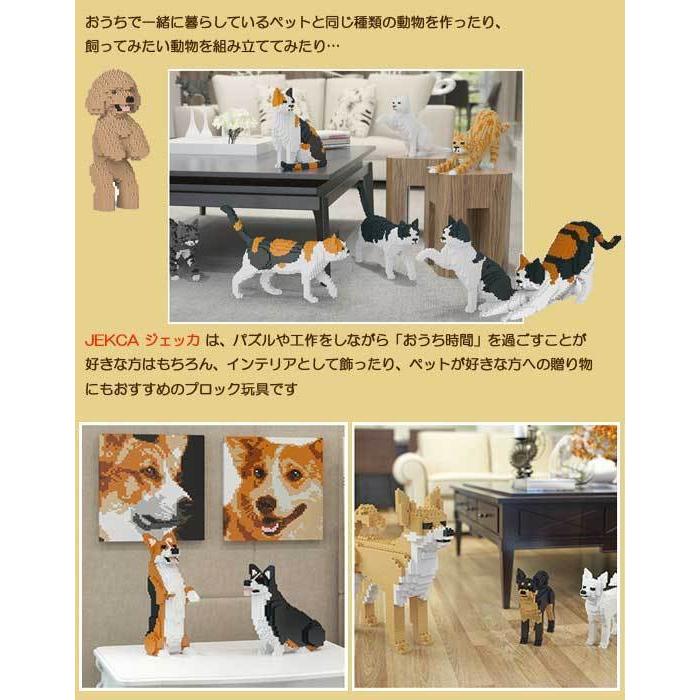 おうちで一緒に暮らしているペットと同じ種類の動物を作ったり、飼ってみたい動物を組み立ててみたり…

JEKCA ジェッカ は、パズルや工作をしながら「おうち時間」を過ごすことが好きな方はもちろん、インテリアとして飾ったり、ペットが好きな方への贈り物にもおすすめのブロック玩具です