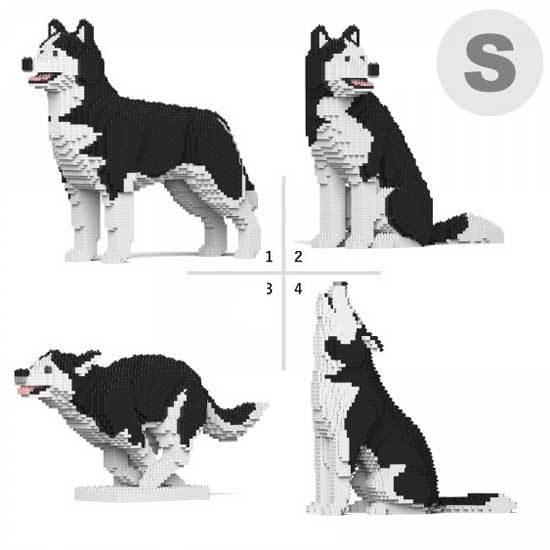 S

1 2

3 4