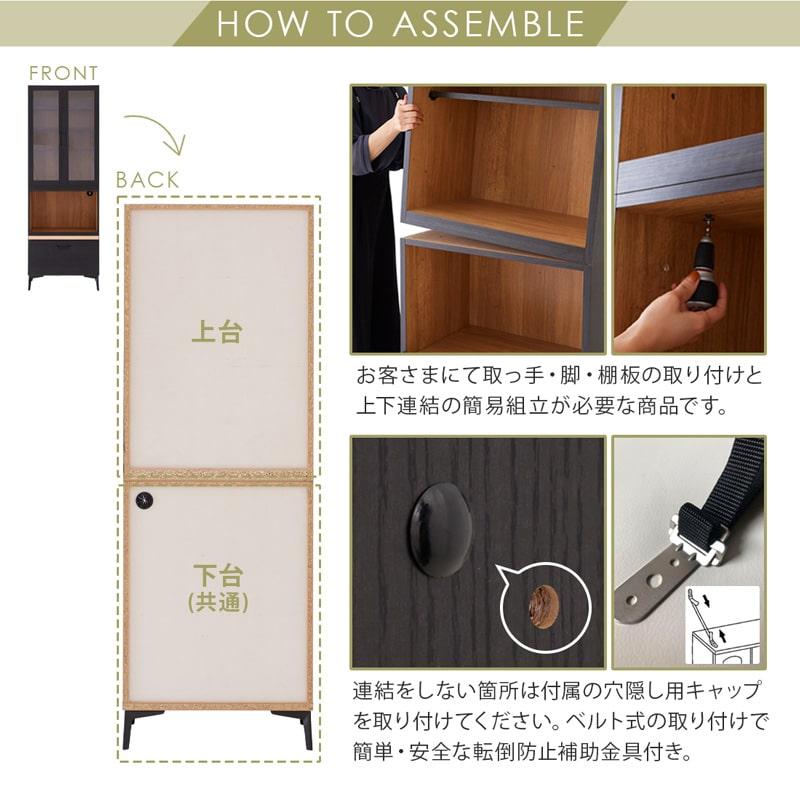 HOW TO ASSEMBLE

FRONT

BACK

上台

下台
(共通)

お客さまにて取っ手・脚・棚板の取り付けと上下連結の簡易組立が必要な商品です。

連結をしない箇所は付属の穴隠し用キャップを取り付けてください。ベルト式の取り付けで簡単・安全な転倒防止補助金具付き。