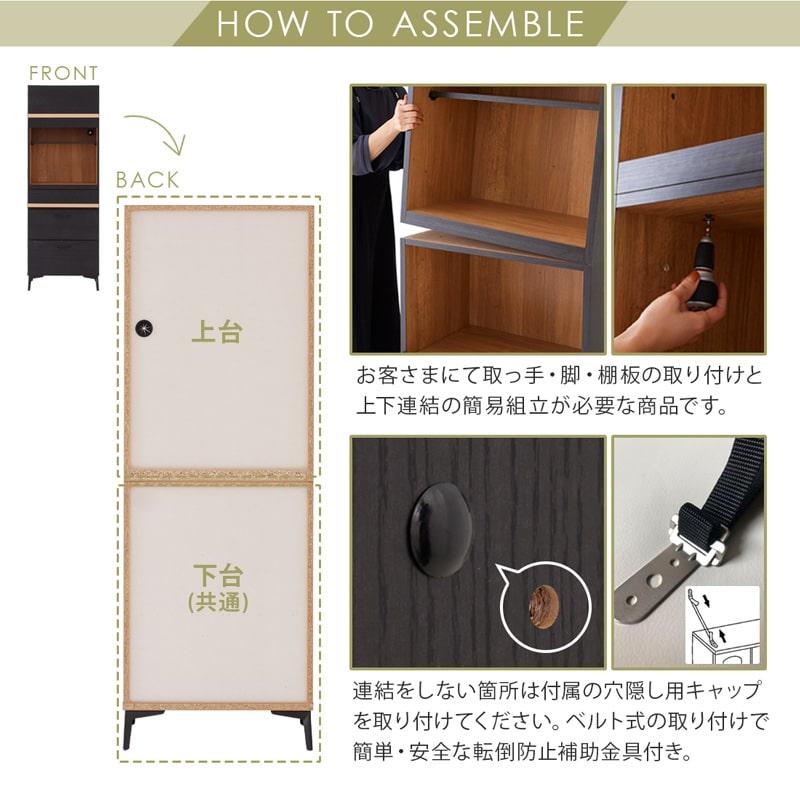 HOW TO ASSEMBLE

FRONT

BACK

上台

下台
(共通)

お客さまにて取っ手・脚・棚板の取り付けと上下連結の簡易組立が必要な商品です。

連結をしない箇所は付属の穴隠し用キャップを取り付けてください。ベルト式の取り付けで簡単・安全な転倒防止補助金具付き。