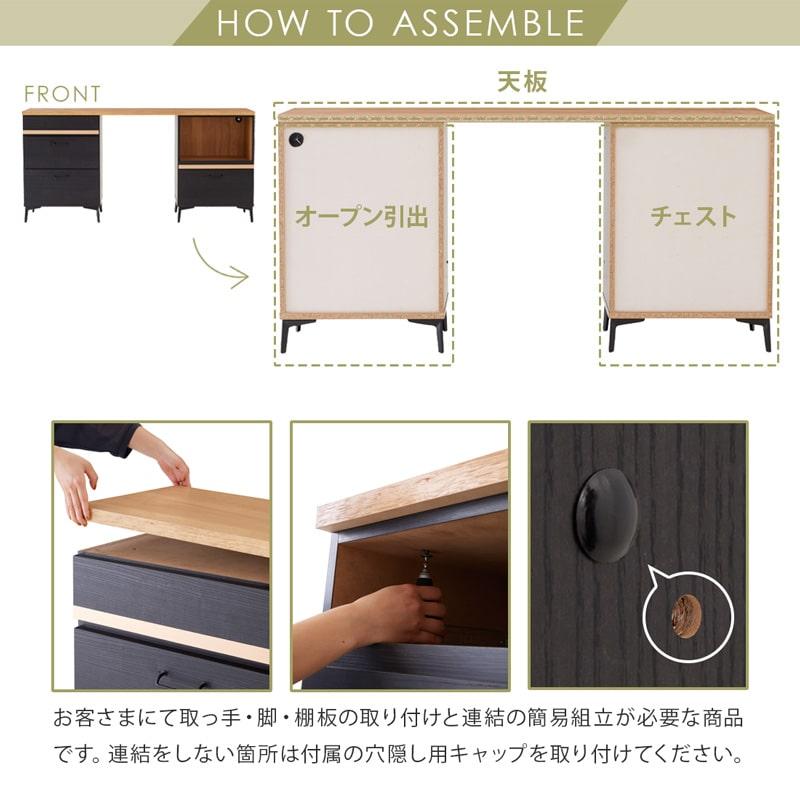 HOW TO ASSEMBLE

FRONT

天板

オープン引出

チェスト

お客さまにて取っ手・脚・棚板の取り付けと連結の簡易組立が必要な商品です。連結をしない箇所は付属の穴隠し用キャップを取り付けてください。