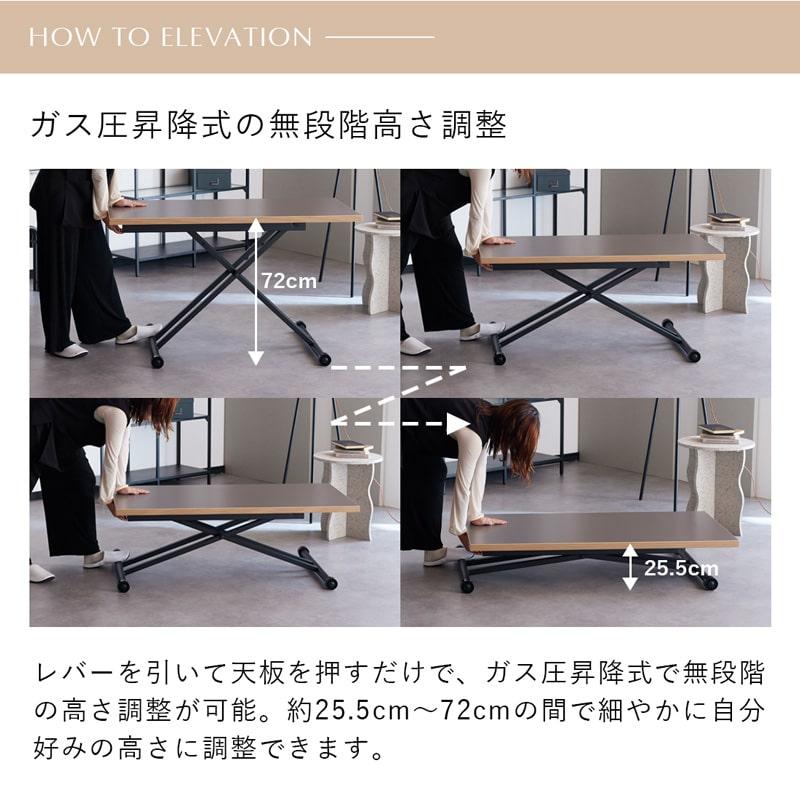 HOW TO ELEVATION

ガス圧昇降式の無段階高さ調整

72cm

25.5cm

レバーを引いて天板を押すだけで、ガス圧昇降式で無段階の高さ調整が可能。約25.5cm〜72cmの間で細やかに自分好みの高さに調整できます。