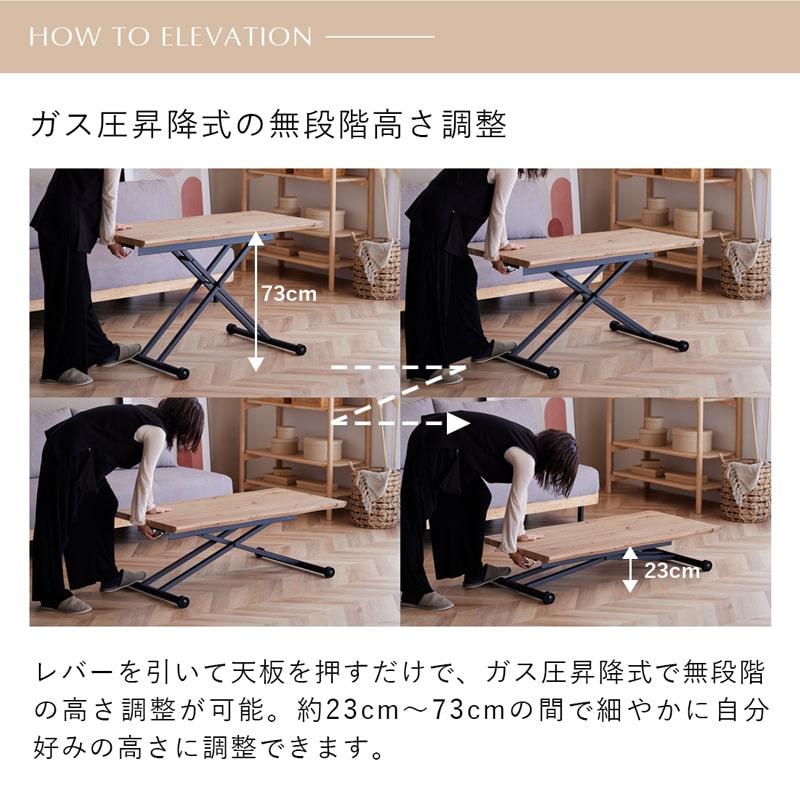 HOW TO ELEVATION

ガス圧昇降式の無段階高さ調整

73cm

23cm

レバーを引いて天板を押すだけで、ガス圧昇降式で無段階の高さ調整が可能。約23cm～73cmの間で細やかに自分好みの高さに調整できます。