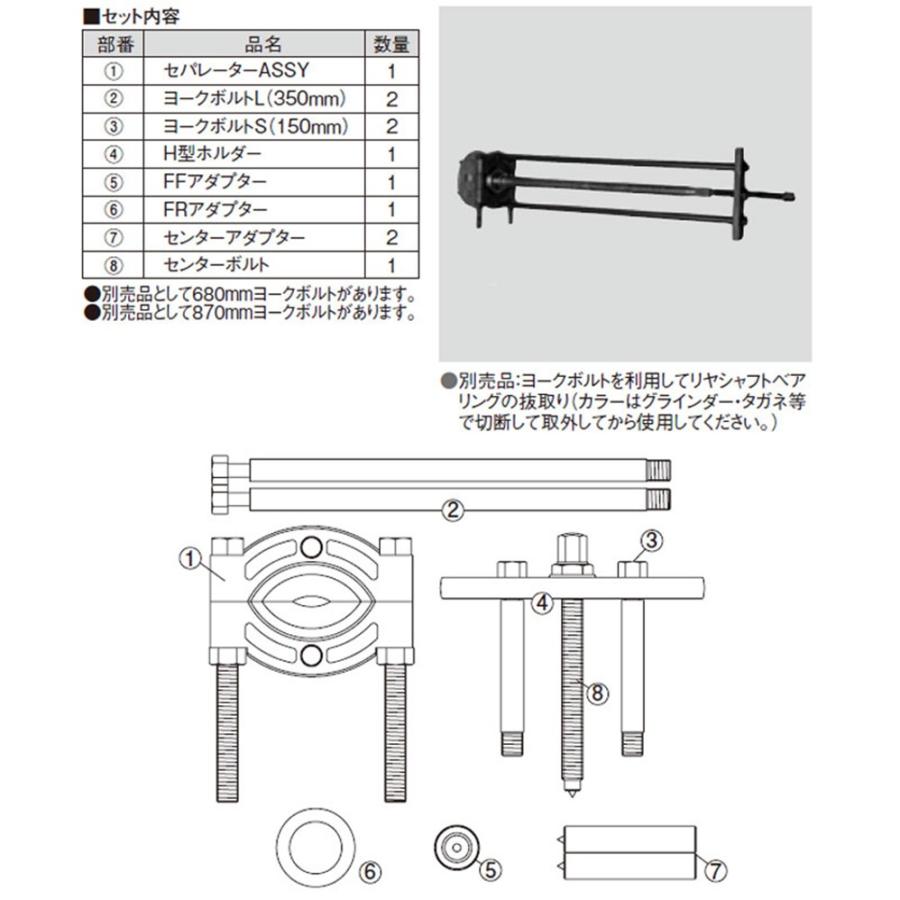 ■セット内容

| 部番 | 品名 | 数量 |
|---|---|---|
| ① | セパレーターASSY | 1 |
| ② | ヨークボルトL(350mm) | 2 |
| ③ | ヨークボルトS(150mm) | 2 |
| ④ | H型ホルダー | 1 |
| ⑤ | FFアダプター | 1 |
| ⑥ | FRアダプター | 1 |
| ⑦ | センターアダプター | 2 |
| ⑧ | センターボルト | 1 |

●別売品として680mmヨークボルトがあります。
●別売品として870mmヨークボルトがあります。

●別売品:ヨークボルトを利用してリヤシャフトベアリングの抜取り(カラーはグラインダー・タガネ等で切断して取外してから使用してください。)

②

①

③

④

⑧

⑥

⑤

⑦