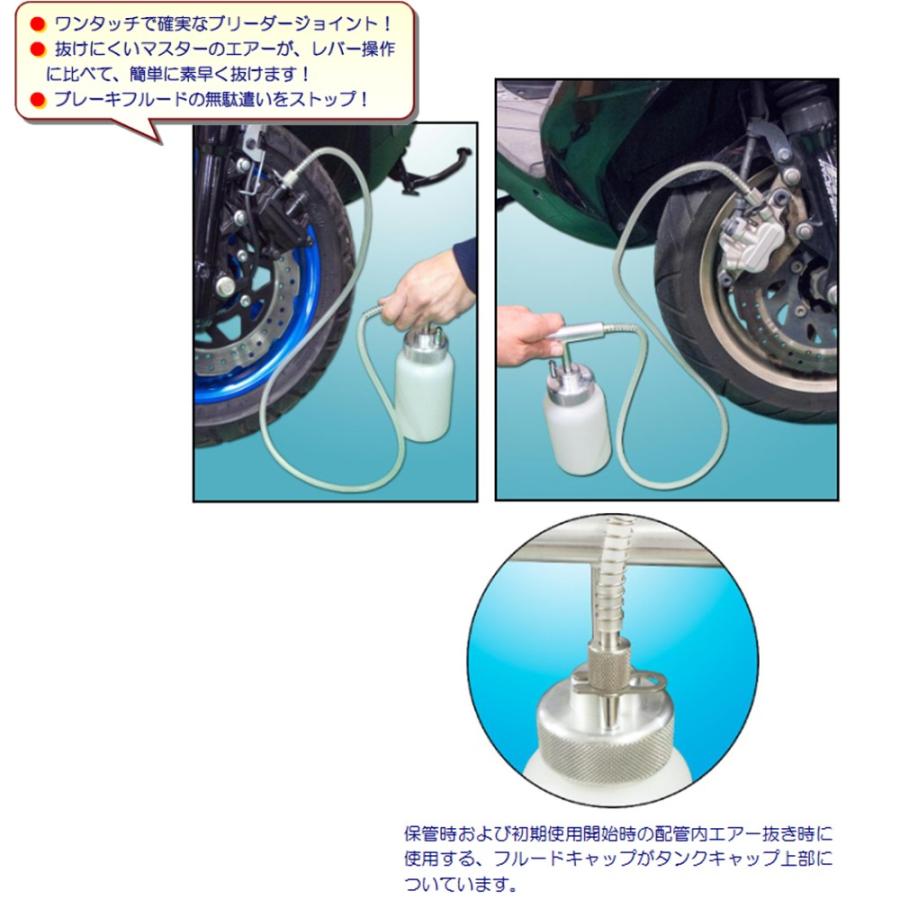 ● ワンタッチで確実なブリーダージョイント！
● 抜けにくいマスターのエアーが、レバー操作に比べて、簡単に素早く抜けます！
● ブレーキフルードの無駄遣いをストップ！

保管時および初期使用開始時の配管内エアー抜き時に使用する、フルードキャップがタンクキャップ上部についています。