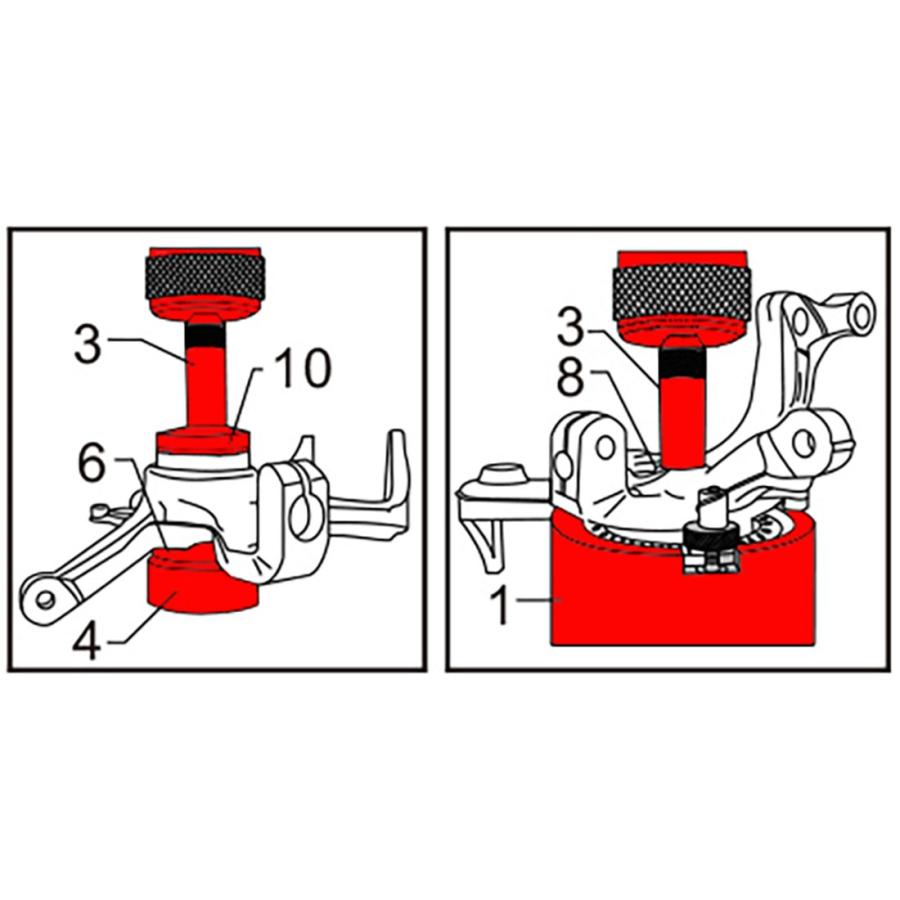 3
10
6
4

3
8
1