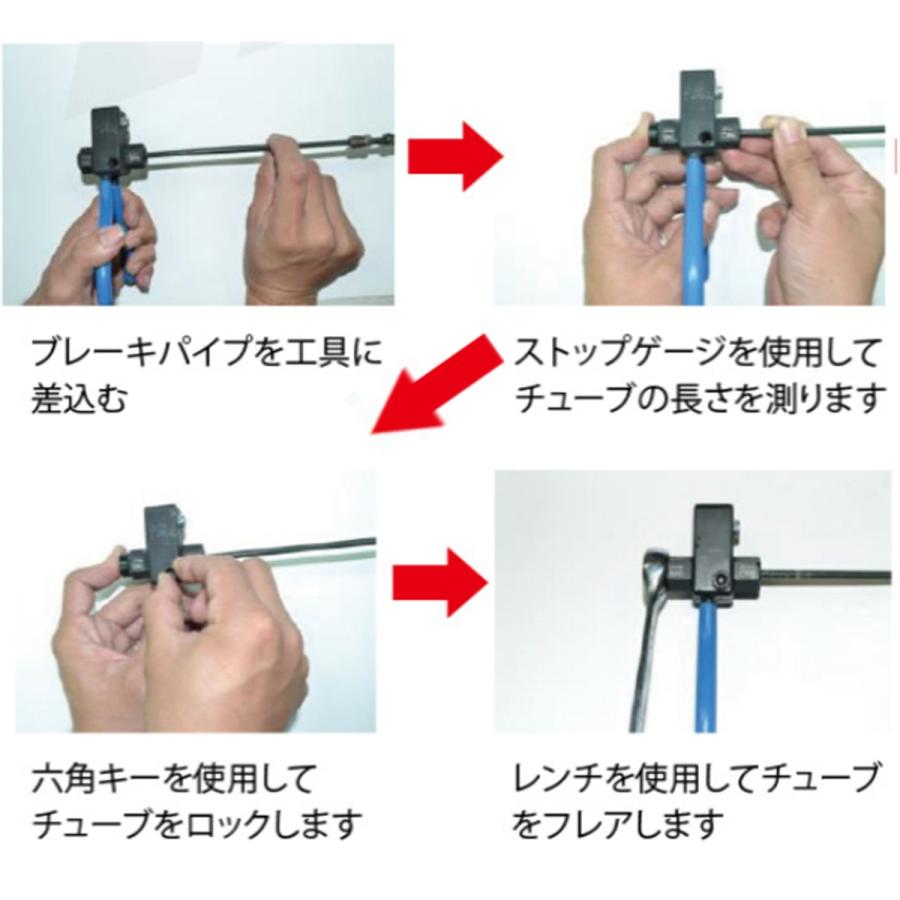 ブレーキパイプを工具に差込む

ストップゲージを使用してチューブの長さを測ります

六角キーを使用してチューブをロックします

レンチを使用してチューブをフレアします