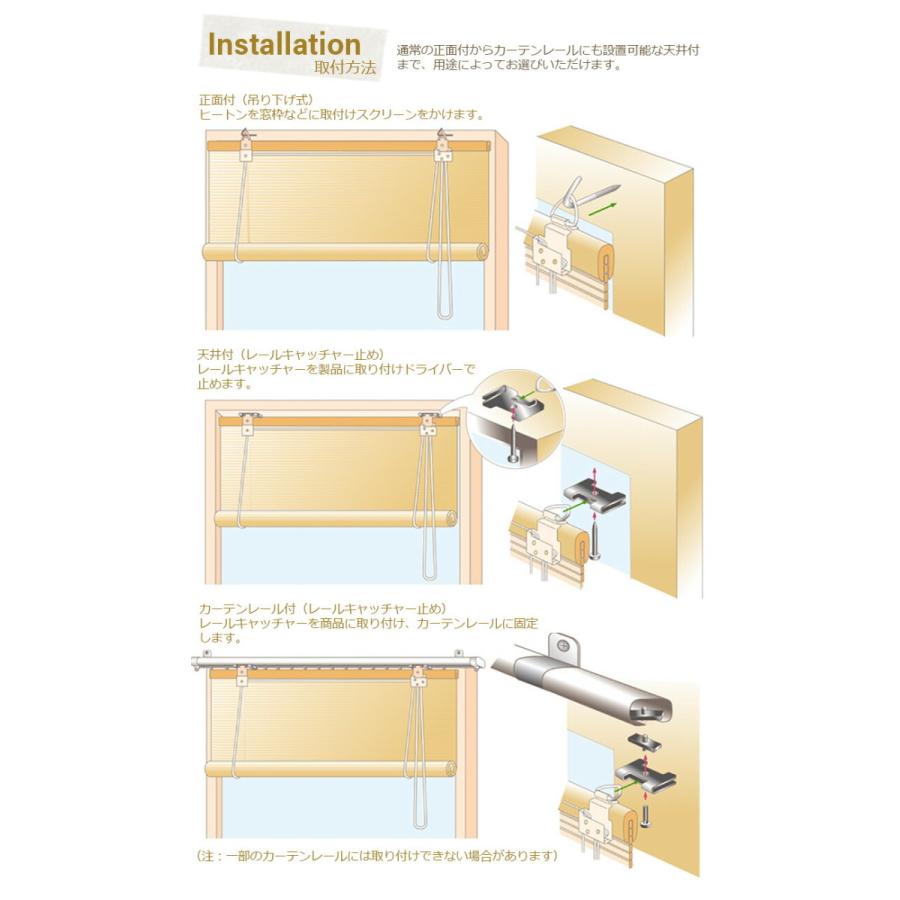 Installation
取付方法

通常の正面付からカーテンレールにも設置可能な天井付まで、用途によってお選びいただけます。

正面付（吊り下げ式）
ヒートンを窓枠などに取付けスクリーンをかけます。

天井付（レールキャッチャー止め）
レールキャッチャーを製品に取り付けドライバーで止めます。

カーテンレール付（レールキャッチャー止め）
レールキャッチャーを商品に取り付け、カーテンレールに固定します。

（注：一部のカーテンレールには取り付けできない場合があります）