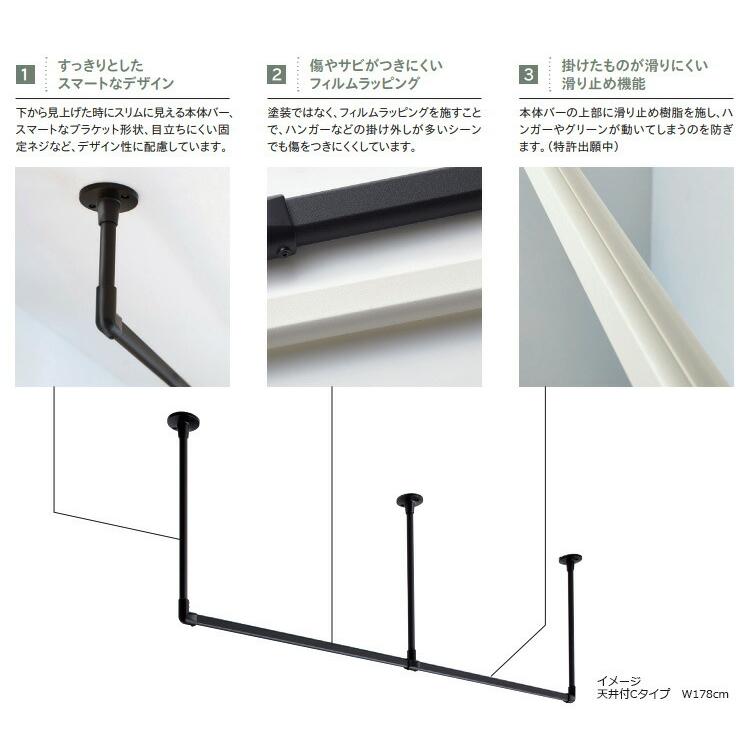 1 すっきりとした スマートなデザイン

下から見上げた時にスリムに見える本体バー、スマートなブラケット形状、目立ちにくい固定ネジなど、デザイン性に配慮しています。

2 傷やサビがつきにくい フィルムラッピング

塗装ではなく、フィルムラッピングを施すことで、ハンガーなどの掛け外しが多いシーンでも傷をつきにくくしています。

3 掛けたものが滑りにくい 滑り止め機能

本体バーの上部に滑り止め樹脂を施し、ハンガーやグリーンが動いてしまうのを防ぎます。（特許出願中）

イメージ
天井付Cタイプ　W178cm