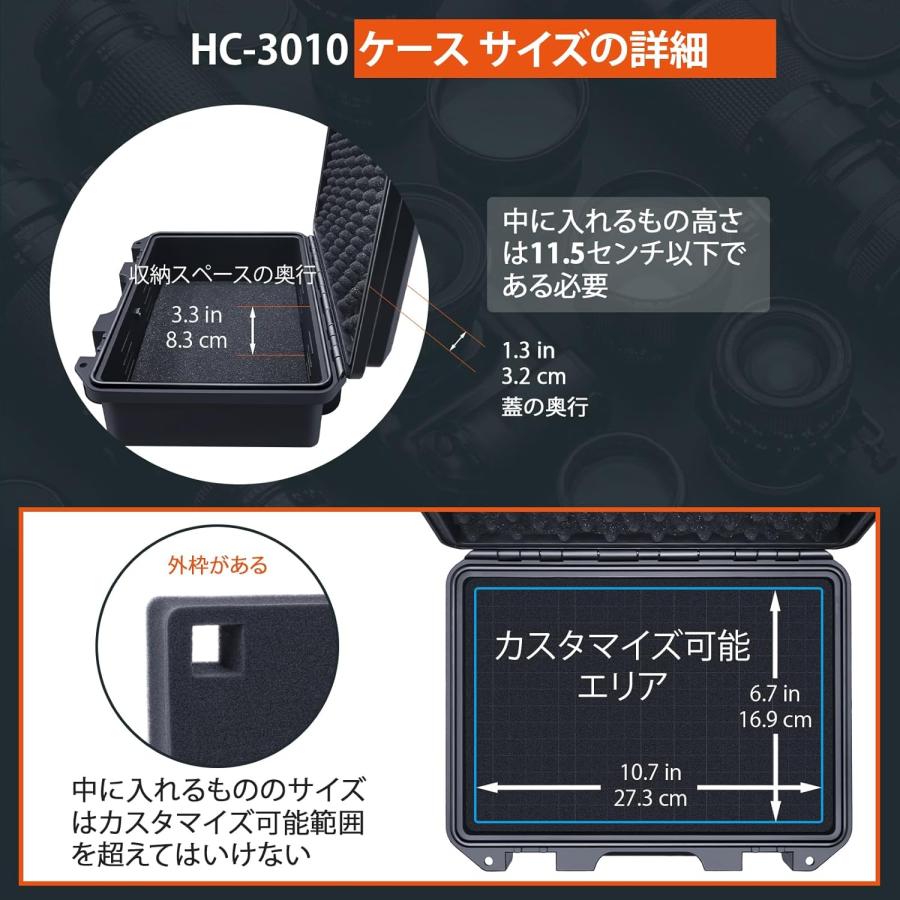 HC-3010 ケース サイズの詳細

収納スペースの奥行

3.3 in
8.3 cm

中に入れるもの高さは11.5センチ以下である必要

1.3 in
3.2 cm
蓋の奥行

外枠がある

中に入れるもののサイズはカスタマイズ可能範囲を超えてはいけない

カスタマイズ可能エリア

6.7 in
16.9 cm

10.7 in
27.3 cm