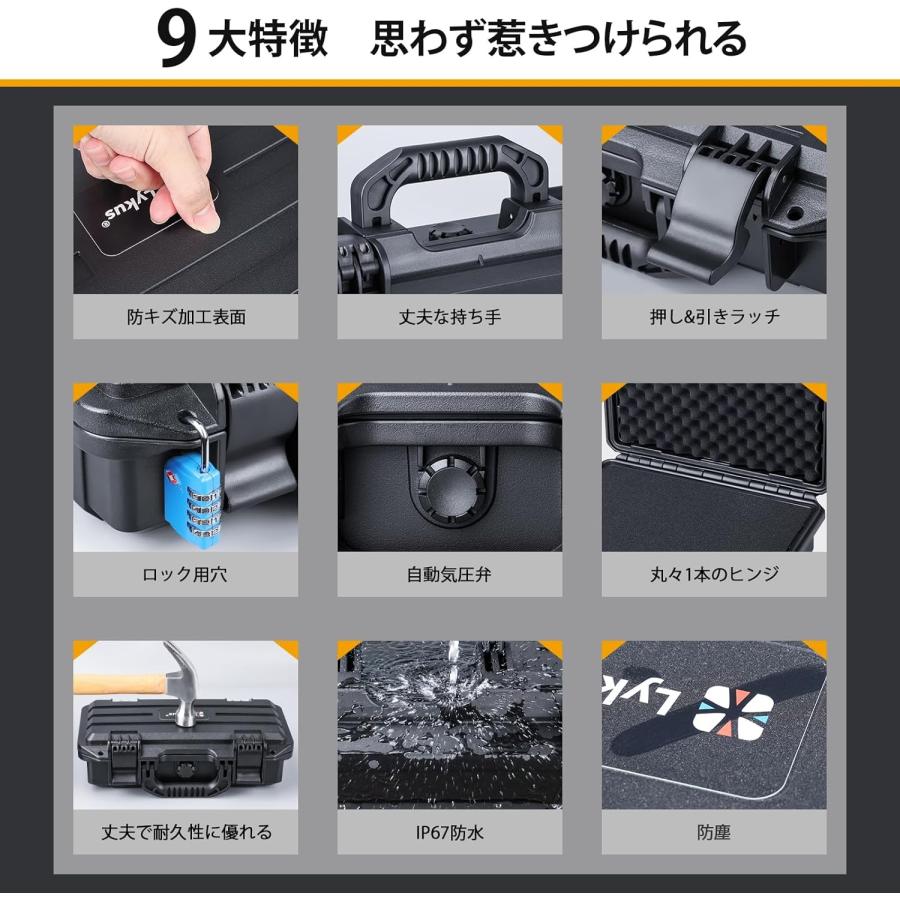 9大特徴　思わず惹きつけられる

Lykus

防キズ加工表面

丈夫な持ち手

押し&引きラッチ

ロック用穴

自動気圧弁

丸々1本のヒンジ

丈夫で耐久性に優れる

IP67防水

LYK

防塵