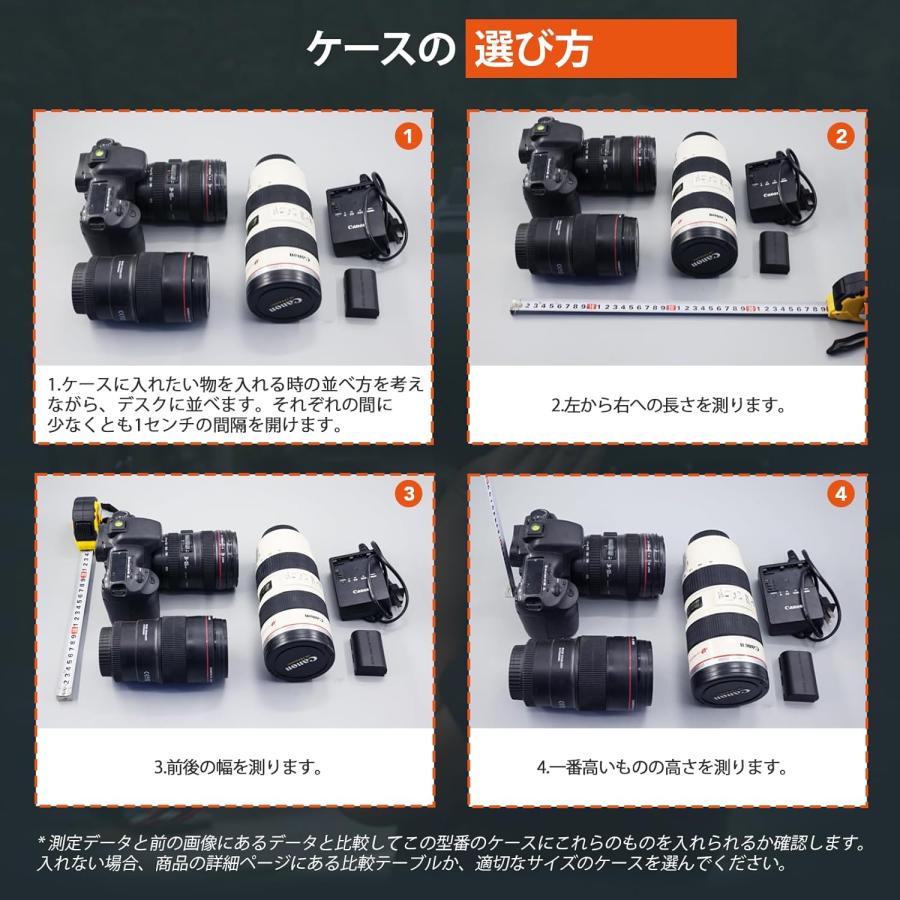 ケースの 選び方

1

1.ケースに入れたい物を入れる時の並べ方を考えながら、デスクに並べます。それぞれの間に少なくとも1センチの間隔を開けます。

2

2.左から右への長さを測ります。

3

3.前後の幅を測ります。

4

4.一番高いものの高さを測ります。

* 測定データと前の画像にあるデータと比較してこの型番のケースにこれらのものを入れられるか確認します。入れない場合、商品の詳細ページにある比較テーブルか、適切なサイズのケースを選んでください。