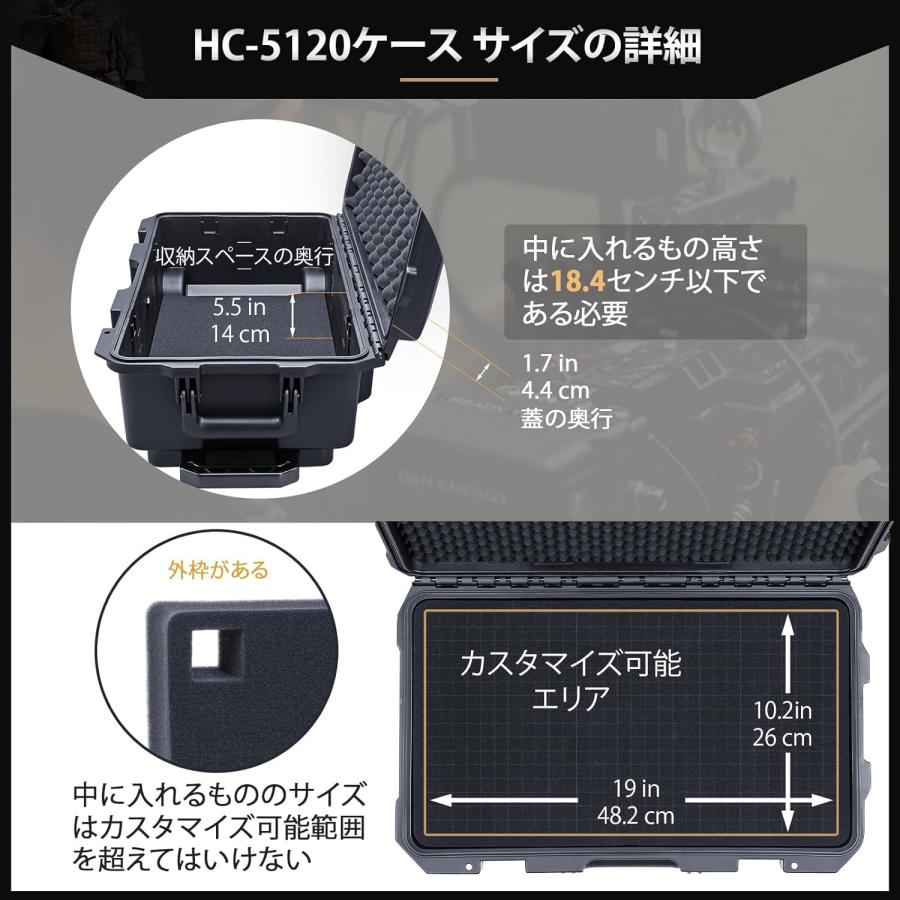 HC-5120ケース サイズの詳細

収納スペースの奥行

5.5 in
14 cm

中に入れるもの高さは18.4センチ以下である必要

1.7 in
4.4 cm
蓋の奥行

外枠がある

カスタマイズ可能エリア

10.2in
26 cm

19 in
48.2 cm

中に入れるもののサイズはカスタマイズ可能範囲を超えてはいけない