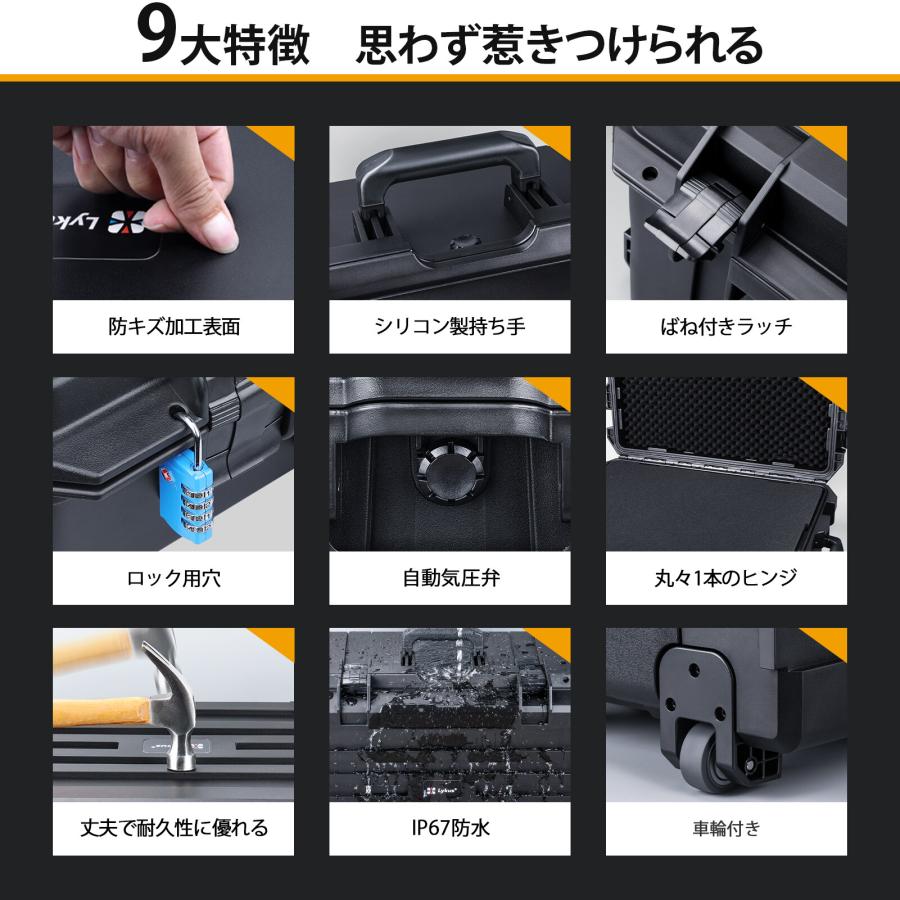 9大特徴　思わず惹きつけられる

Lyk

防キズ加工表面

シリコン製持ち手

ばね付きラッチ

ロック用穴

自動気圧弁

丸々1本のヒンジ

丈夫で耐久性に優れる

IP67防水

車輪付き