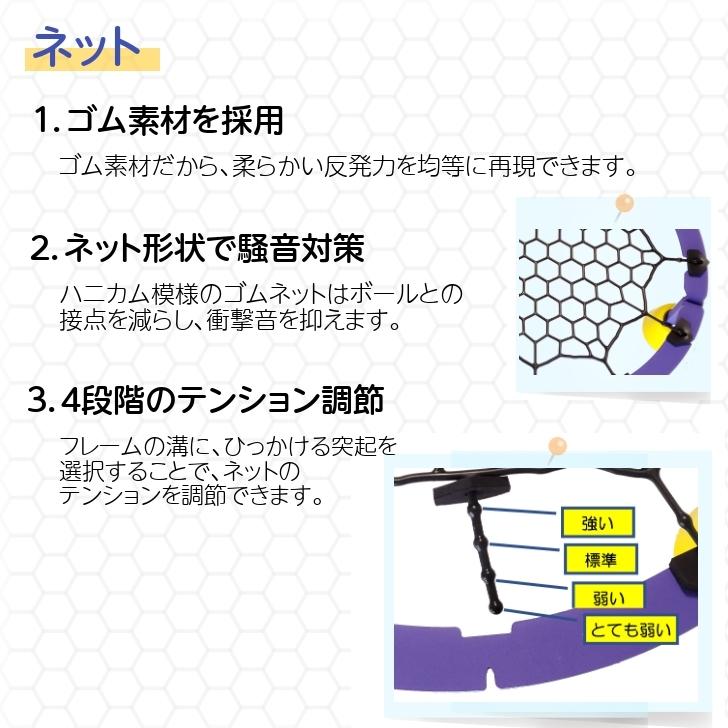 ネット

1. ゴム素材を採用

ゴム素材だから、柔らかい反発力を均等に再現できます。

2. ネット形状で騒音対策

ハニカム模様のゴムネットはボールとの接点を減らし、衝撃音を抑えます。

3. 4段階のテンション調節

フレームの溝に、ひっかける突起を選択することで、ネットのテンションを調節できます。

強い
標準
弱い
とても弱い