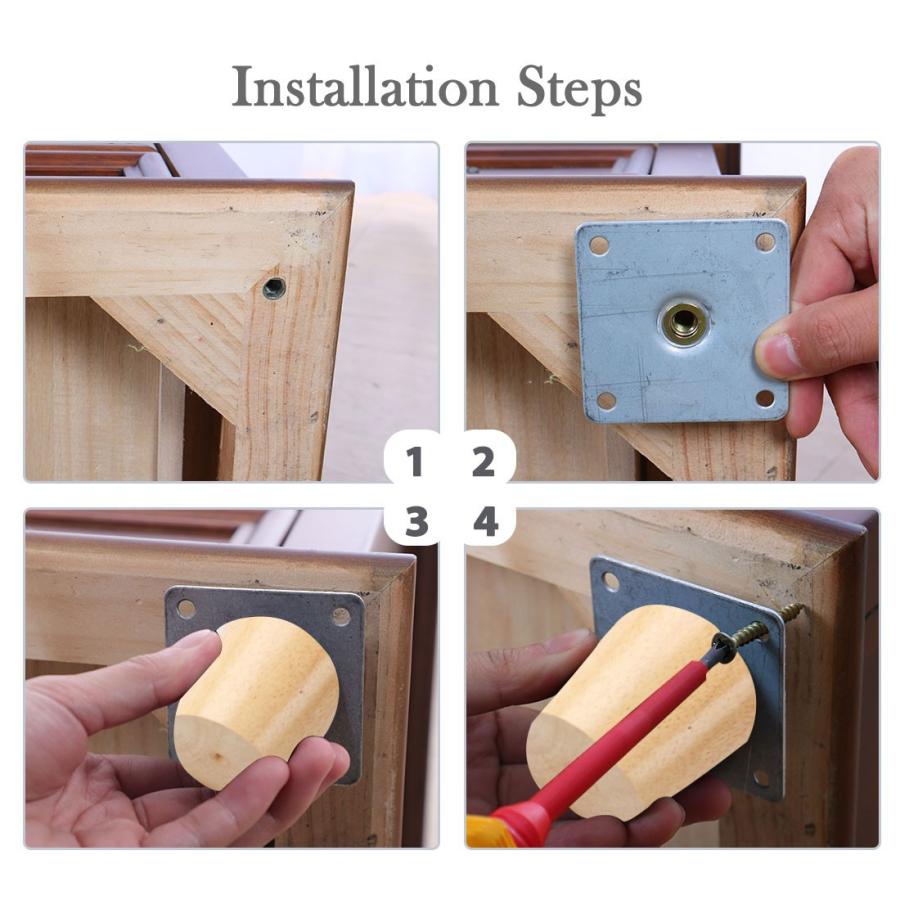 Installation Steps

1 2

3 4