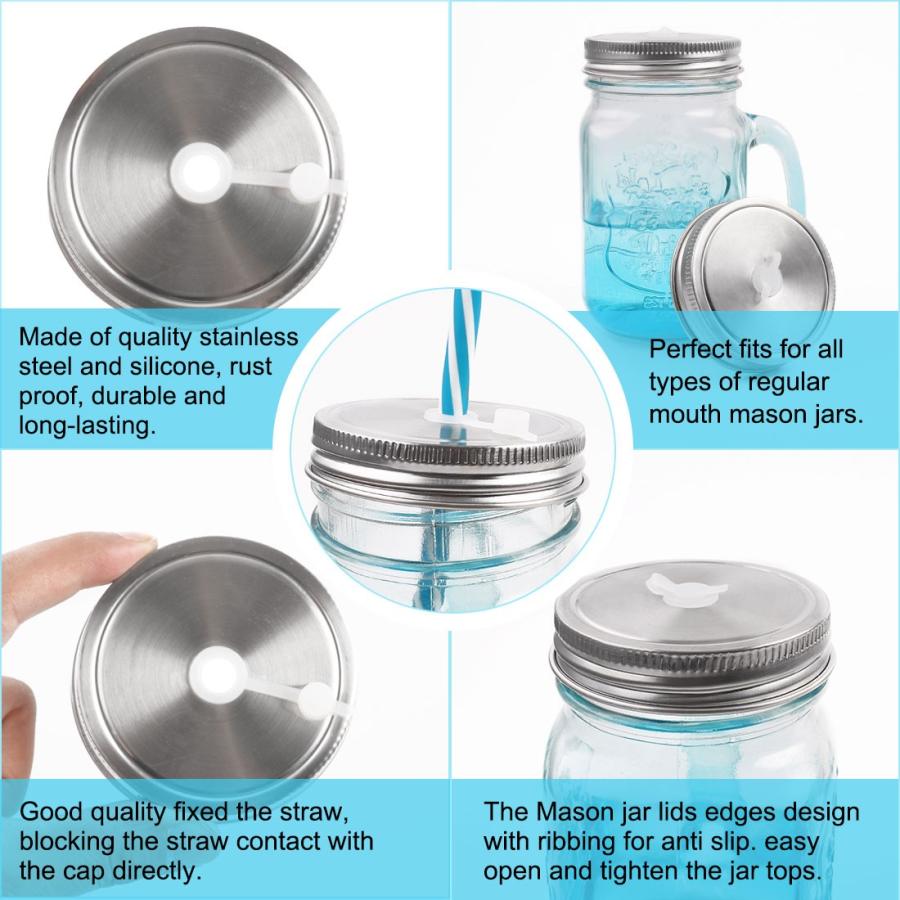 Made of quality stainless steel and silicone, rust proof, durable and long-lasting.

Perfect fits for all types of regular mouth mason jars.

Good quality fixed the straw, blocking the straw contact with the cap directly.

The Mason jar lids edges design with ribbing for anti slip. easy open and tighten the jar tops.