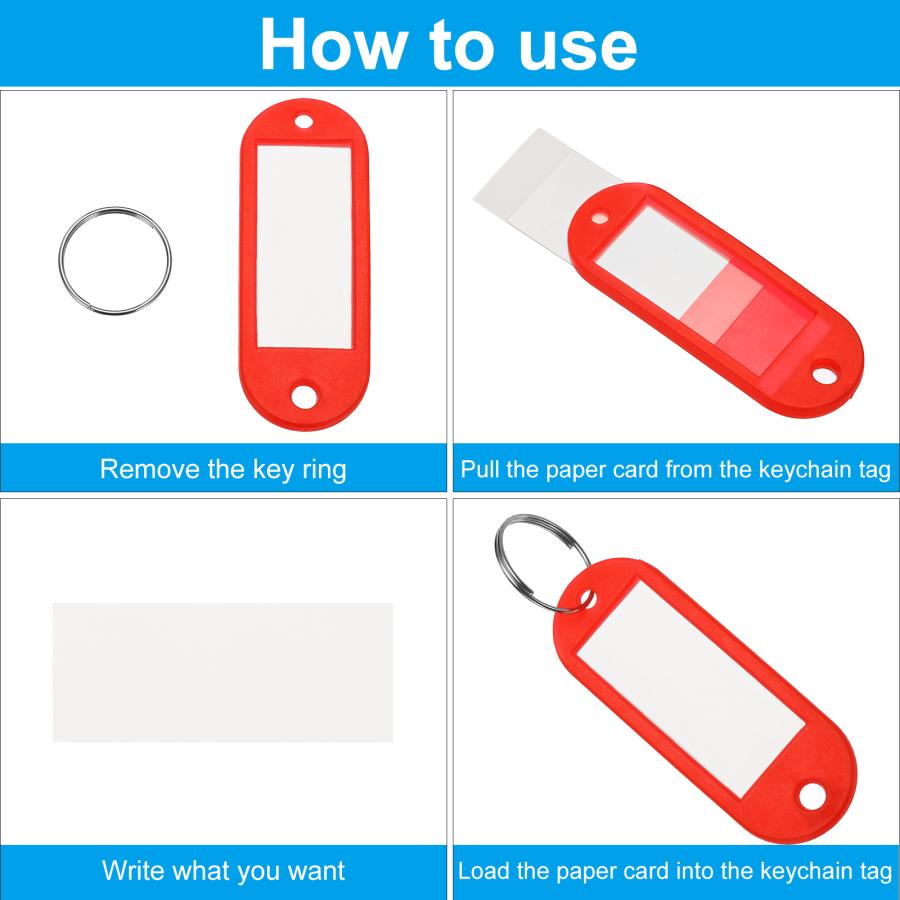 How to use

Remove the key ring

Pull the paper card from the keychain tag

Write what you want

Load the paper card into the keychain tag