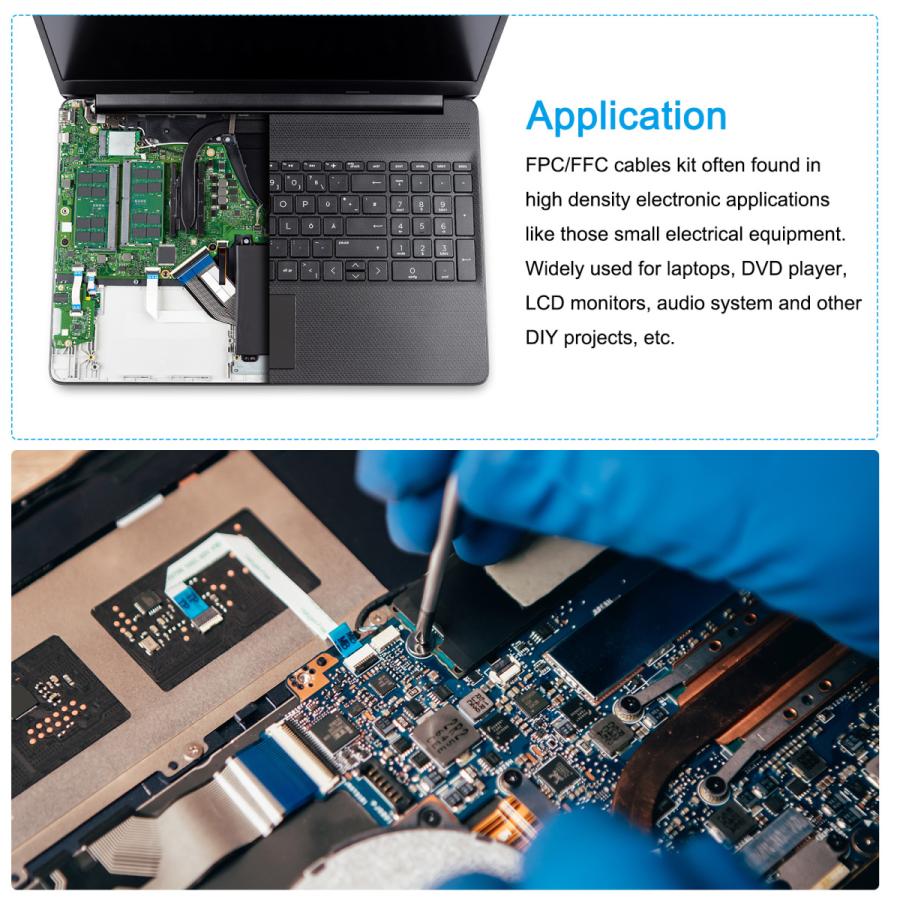 Application

FPC/FFC cables kit often found in high density electronic applications like those small electrical equipment. Widely used for laptops, DVD player, LCD monitors, audio system and other DIY projects, etc.