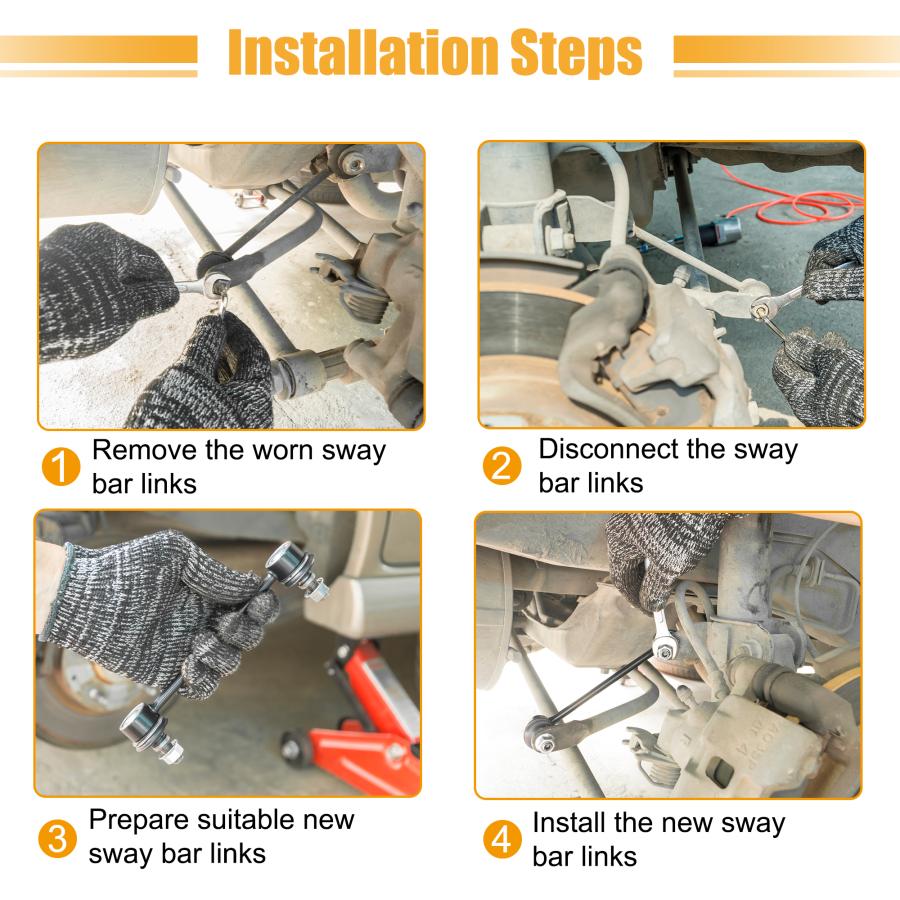 Installation Steps

1 Remove the worn sway bar links

2 Disconnect the sway bar links

3 Prepare suitable new sway bar links

4 Install the new sway bar links