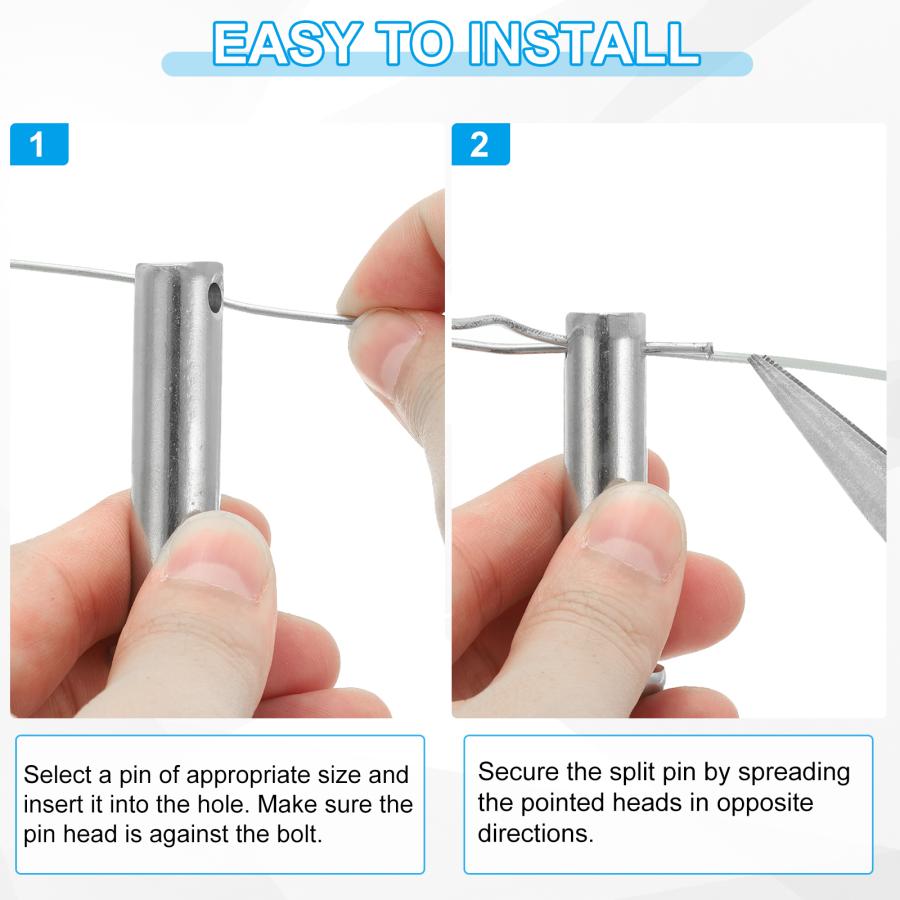 EASY TO INSTALL

1

2

Select a pin of appropriate size and insert it into the hole. Make sure the pin head is against the bolt.

Secure the split pin by spreading the pointed heads in opposite directions.