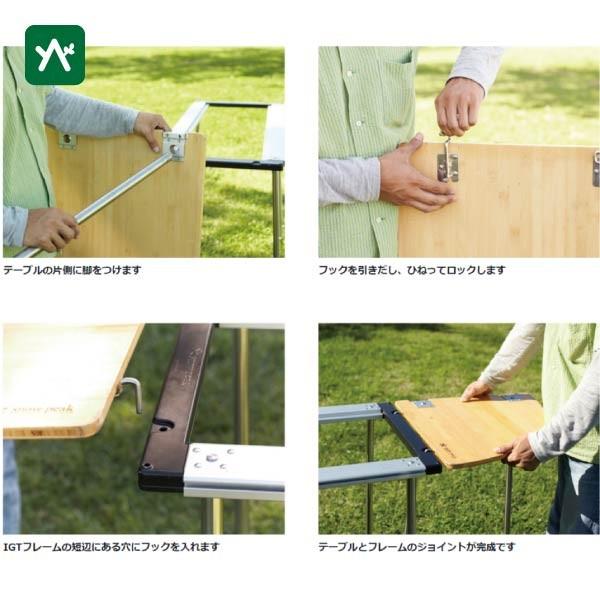 テーブルの片側に脚をつけます

フックを引きだし、ひねってロックします

IGTフレームの短辺にある穴にフックを入れます

テーブルとフレームのジョイントが完成です