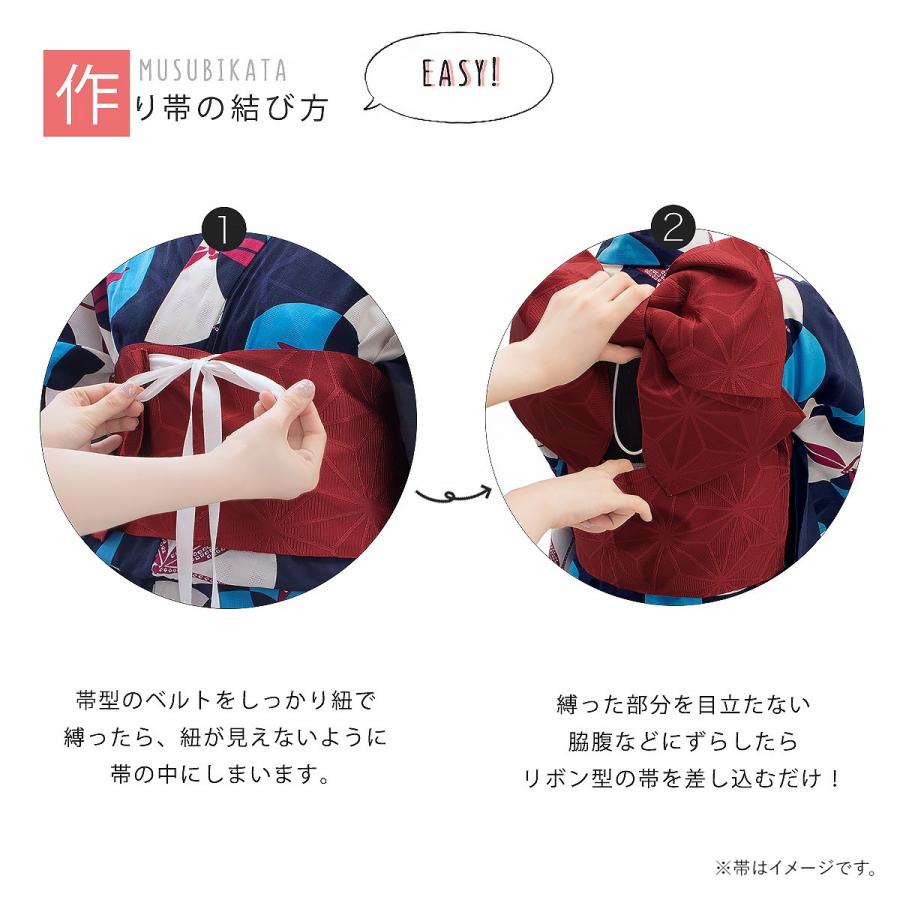 MUSUBIKATA
作り帯の結び方

EASY!

1

2

帯型のベルトをしっかり紐で縛ったら、紐が見えないように帯の中にしまいます。

縛った部分を目立たない脇腹などにずらしたらリボン型の帯を差し込むだけ！

※帯はイメージです。