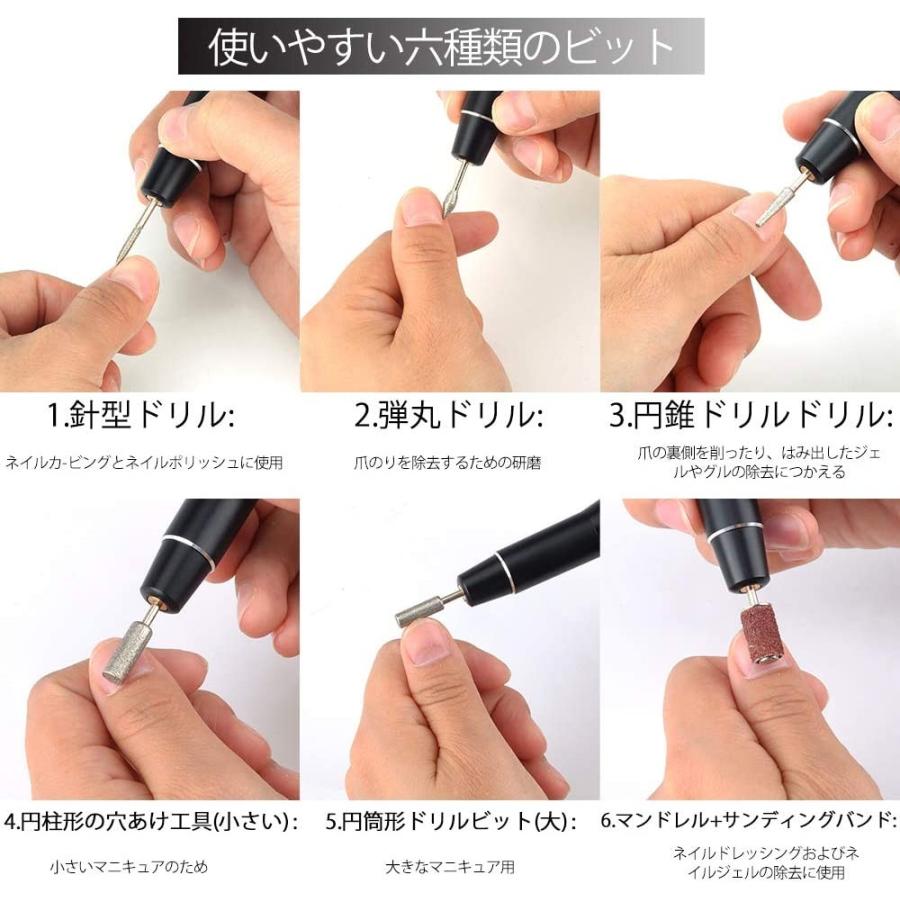 使いやすい六種類のビット

1.針型ドリル:

ネイルカ-ビングとネイルポリッシュに使用

2.弾丸ドリル:

爪のりを除去するための研磨

3.円錐ドリルドリル:

爪の裏側を削ったり、はみ出したジェルやグルの除去につかえる

4.円柱形の穴あけ工具(小さい):

小さいマニキュアのため

5.円筒形ドリルビット(大):

大きなマニキュア用

6.マンドレル+サンディングバンド:

ネイルドレッシングおよびネイルジェルの除去に使用