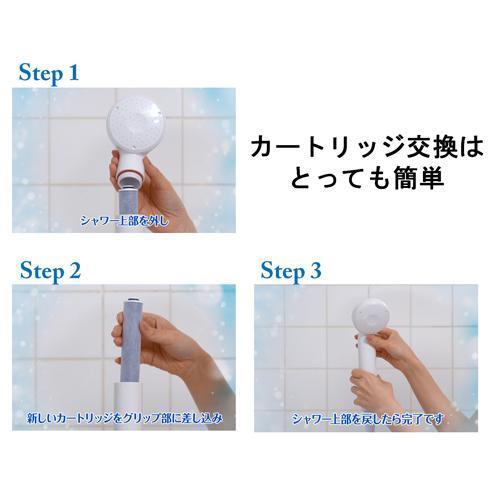 Step 1

シャワー上部を外し

カートリッジ交換は
とっても簡単

Step 2

新しいカートリッジをグリップ部に差し込み

Step 3

シャワー上部を戻したら完了です