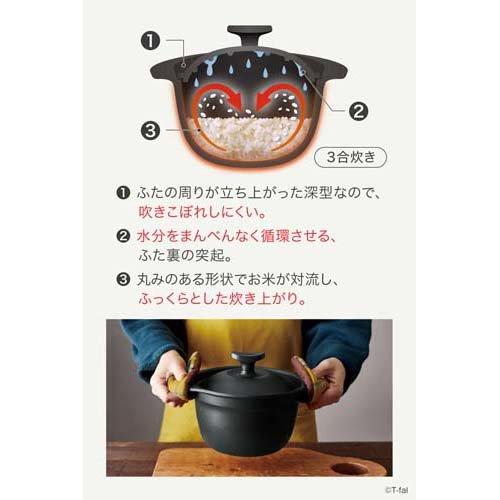 ❶

❷

❸

3合炊き

❶ ふたの周りが立ち上がった深型なので、吹きこぼれしにくい。

❷ 水分をまんべんなく循環させる、ふた裏の突起。

❸ 丸みのある形状でお米が対流し、ふっくらとした炊き上がり。

©T-fal