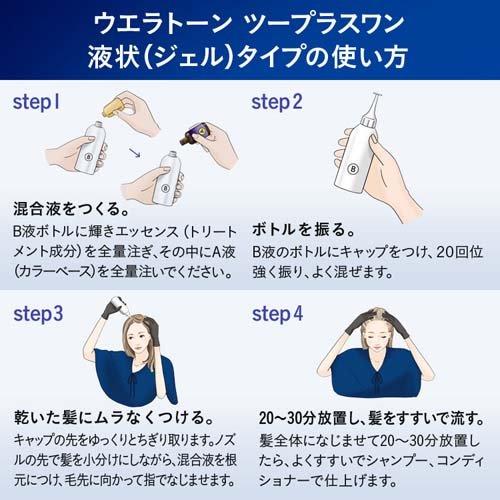 ウエラトーン ツープラスワン
液状(ジェル)タイプの使い方

step1

B

B

混合液をつくる。
B液ボトルに輝きエッセンス（トリートメント成分）を全量注ぎ、その中にA液（カラーベース）を全量注いでください。

step2

B

ボトルを振る。
B液のボトルにキャップをつけ、20回位強く振り、よく混ぜます。

step3

乾いた髪にムラなくつける。
キャップの先をゆっくりとちぎり取ります。ノズルの先で髪を小分けにしながら、混合液を根元につけ、毛先に向かって指でなじませます。

step4

20～30分放置し、髪をすすいで流す。
髪全体になじませて20～30分放置したら、よくすすいでシャンプー、コンディショナーで仕上げます。