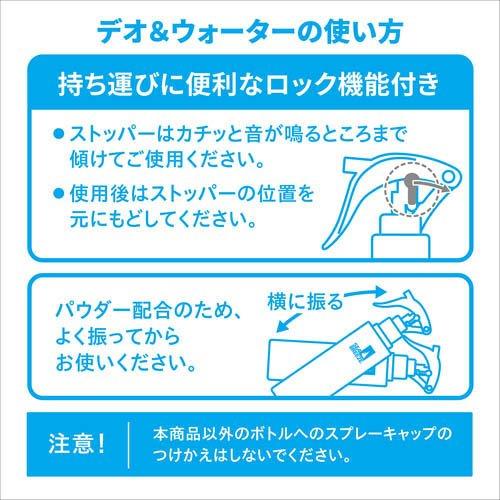 デオ＆ウォーターの使い方

持ち運びに便利なロック機能付き

● ストッパーはカチッと音が鳴るところまで傾けてご使用ください。

● 使用後はストッパーの位置を元にもどしてください。

パウダー配合のため、よく振ってからお使いください。

横に振る

注意！

本商品以外のボトルへのスプレーキャップのつけかえはしないでください。