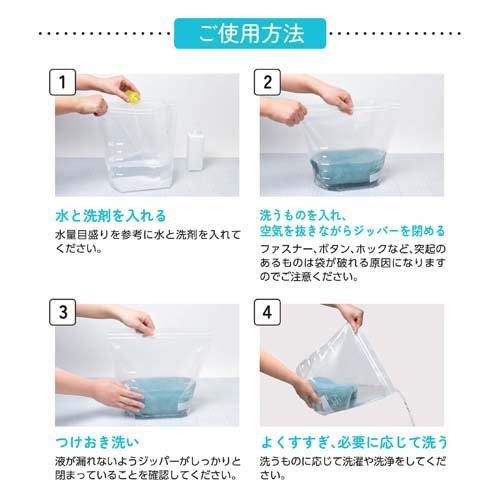 ご使用方法

1

水と洗剤を入れる

水量目盛りを参考に水と洗剤を入れてください。

2

洗うものを入れ、空気を抜きながらジッパーを閉める

ファスナー、ボタン、ホックなど、突起のあるものは袋が破れる原因になりますのでご注意ください。

3

つけおき洗い

液が漏れないようジッパーがしっかりと閉まっていることを確認してください。

4

よくすすぎ、必要に応じて洗う

洗うものに応じて洗濯や洗浄をしてください。